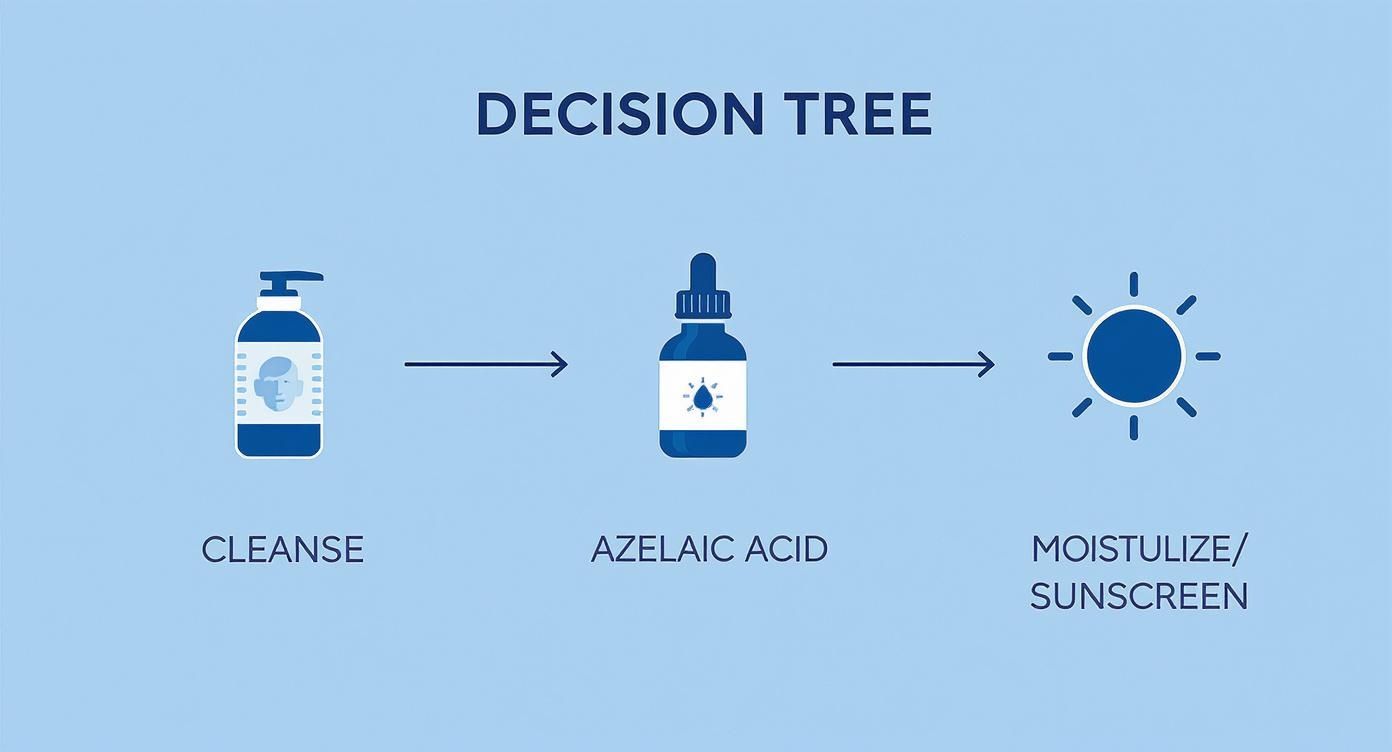 DECISION TREE

CLEANSE

AZELAIC ACID

MOISTULIZE/
SUNSCREEN