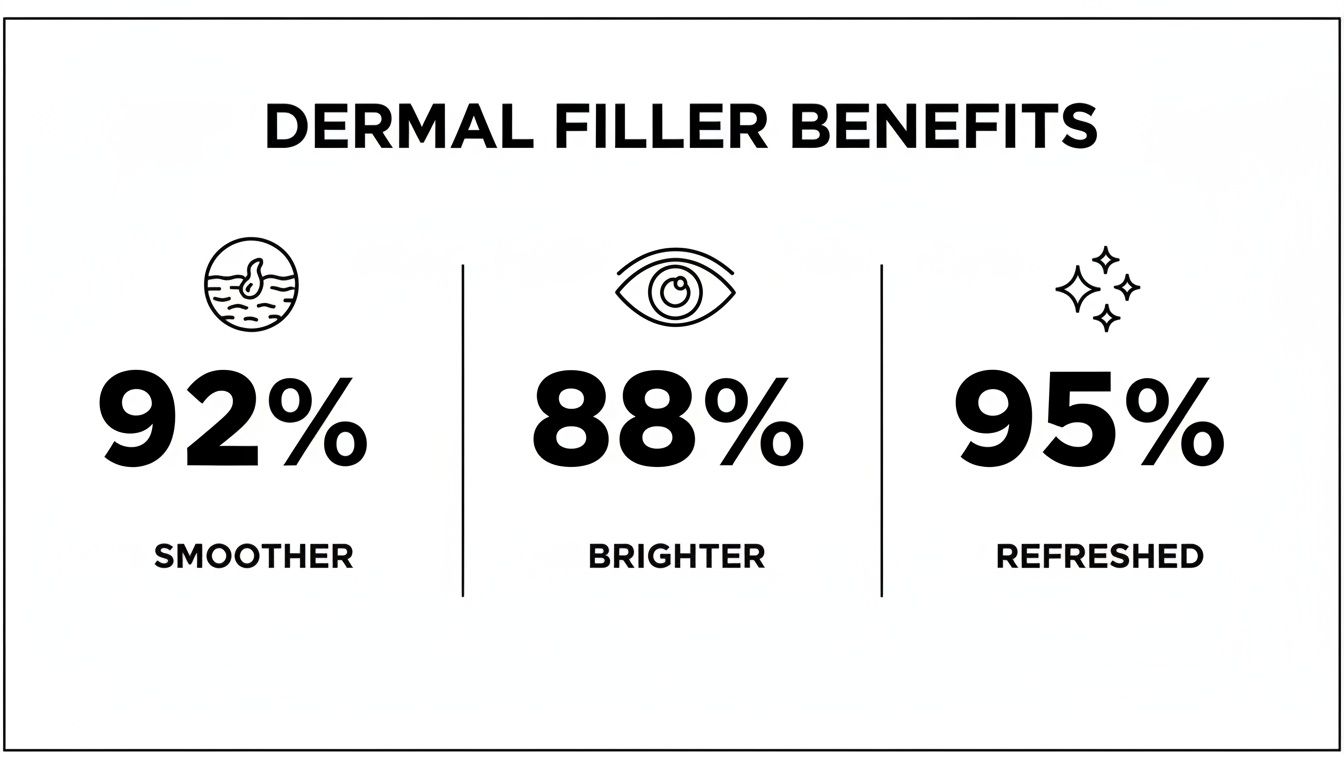 DERMAL FILLER BENEFITS

92%

SMOOTHER

88%

BRIGHTER

95%

REFRESHED