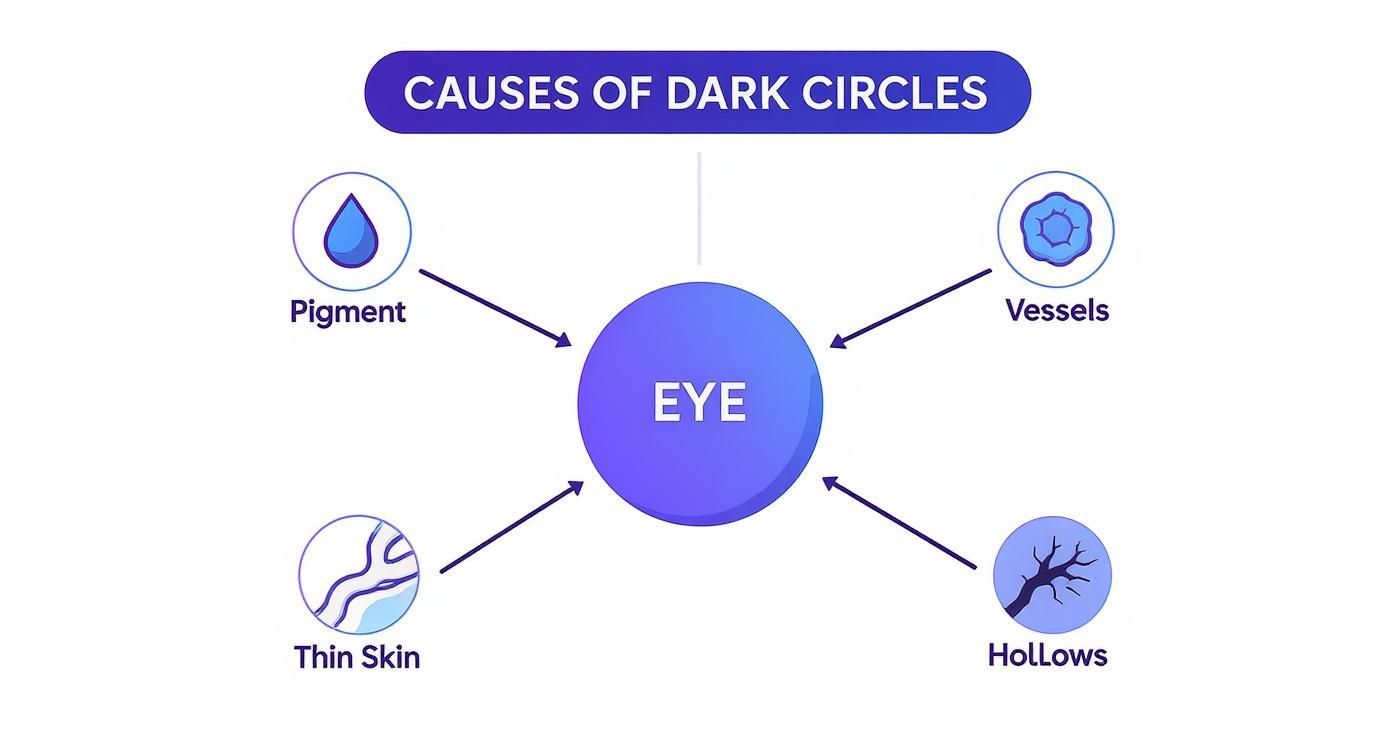 CAUSES OF DARK CIRCLES

Pigment

Vessels

EYE

Thin Skin

HolLows