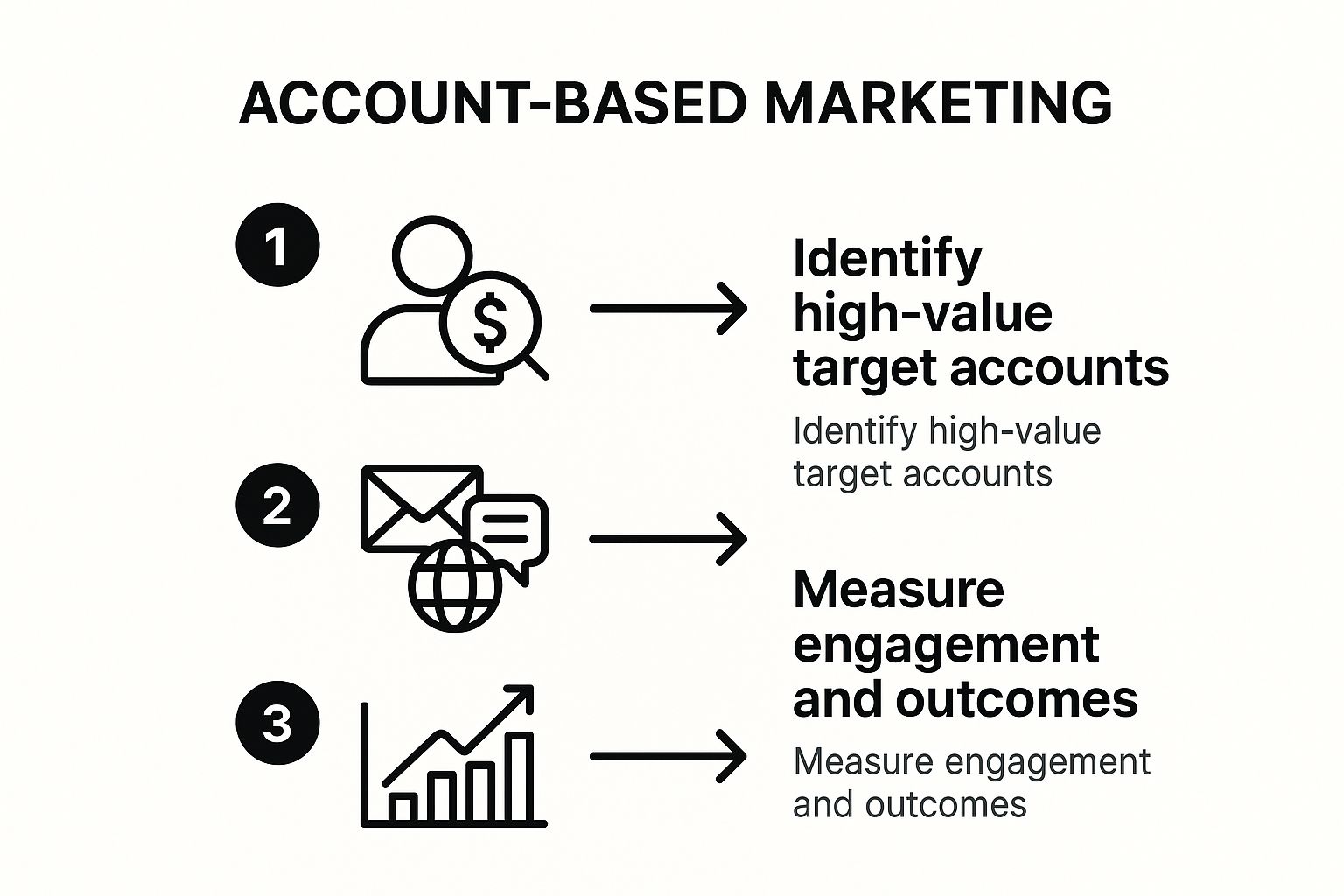 ACCOUNT-BASED MARKETING

1

2

3

Identify high-value target accounts

Identify high-value target accounts

Measure engagement and outcomes

Measure engagement and outcomes