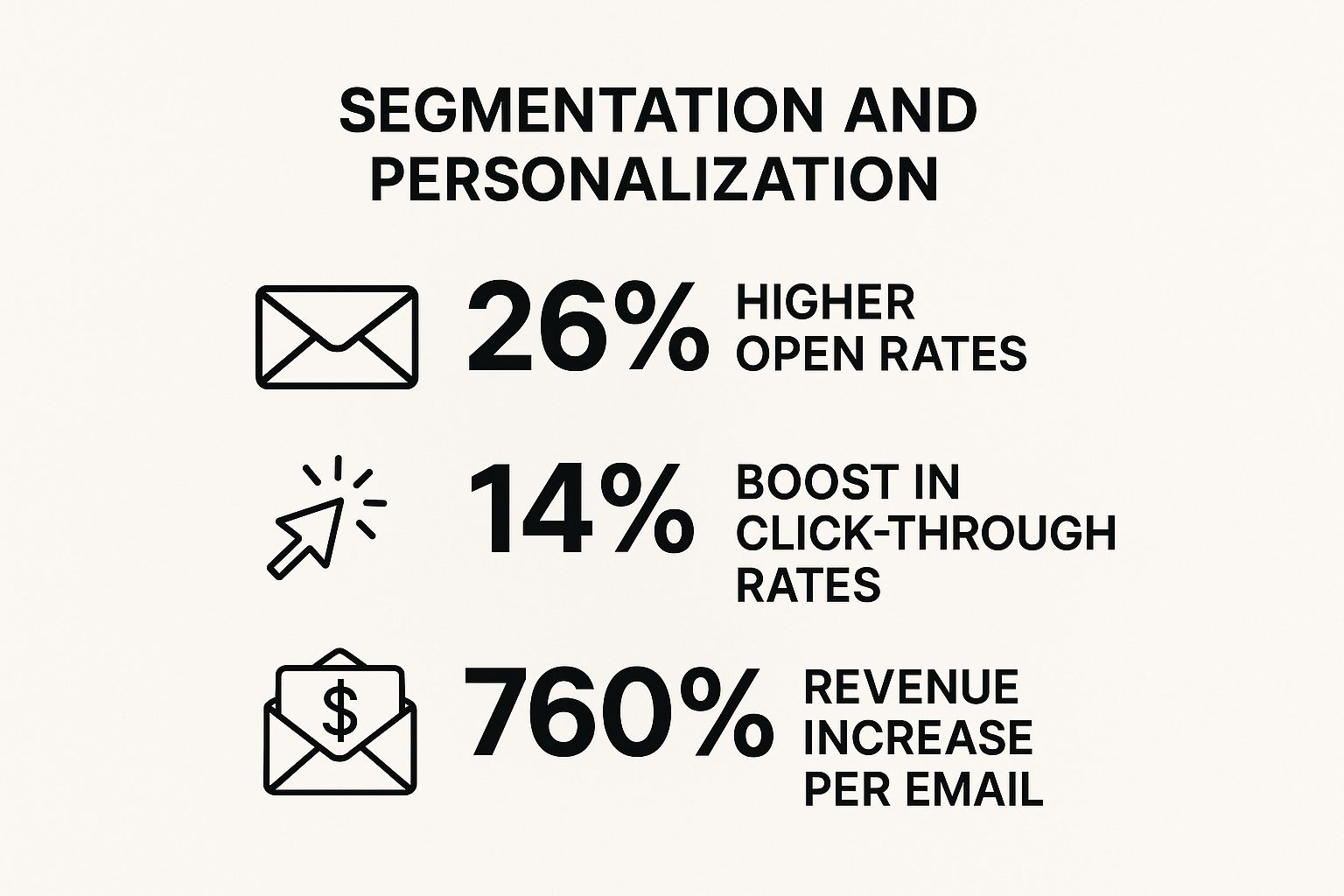 SEGMENTATION AND PERSONALIZATION

26% HIGHER OPEN RATES

14% BOOST IN CLICK-THROUGH RATES

$ 760% REVENUE INCREASE PER EMAIL