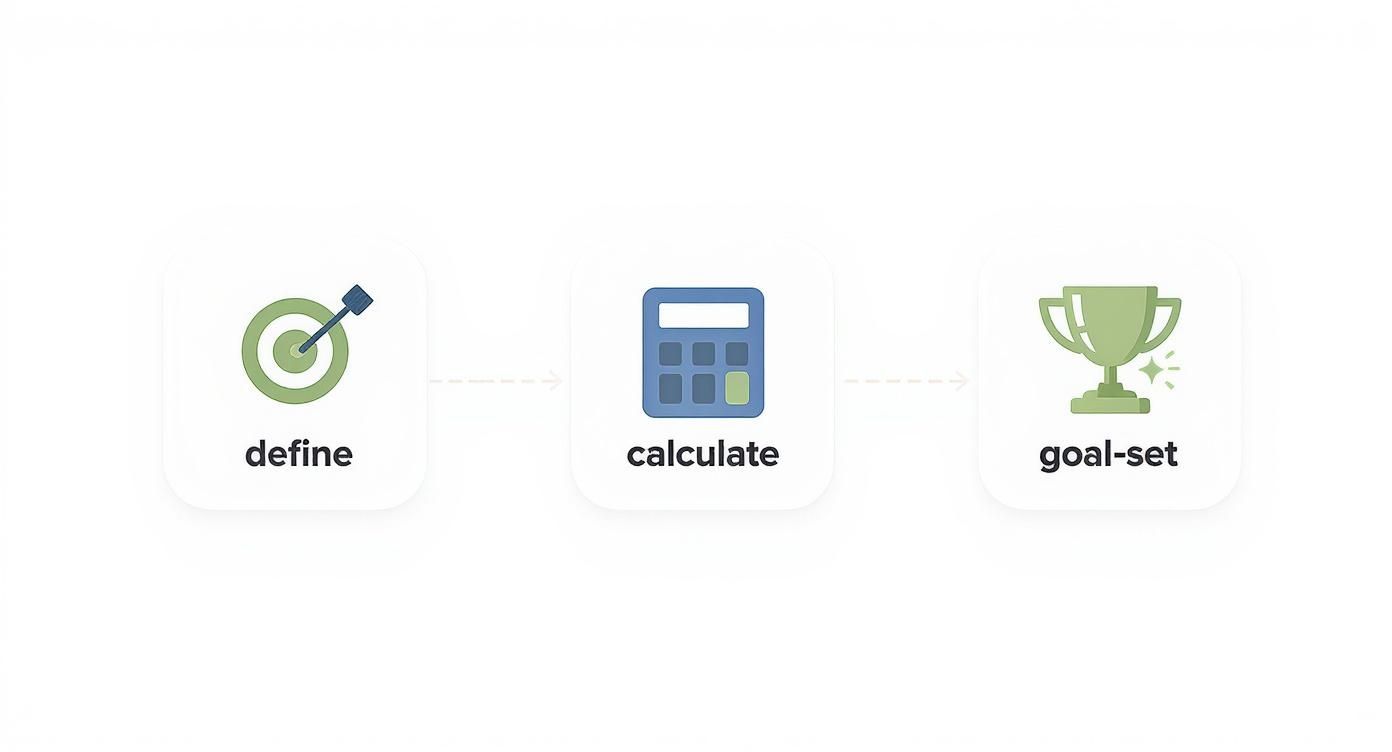 define

calculate

goal-set