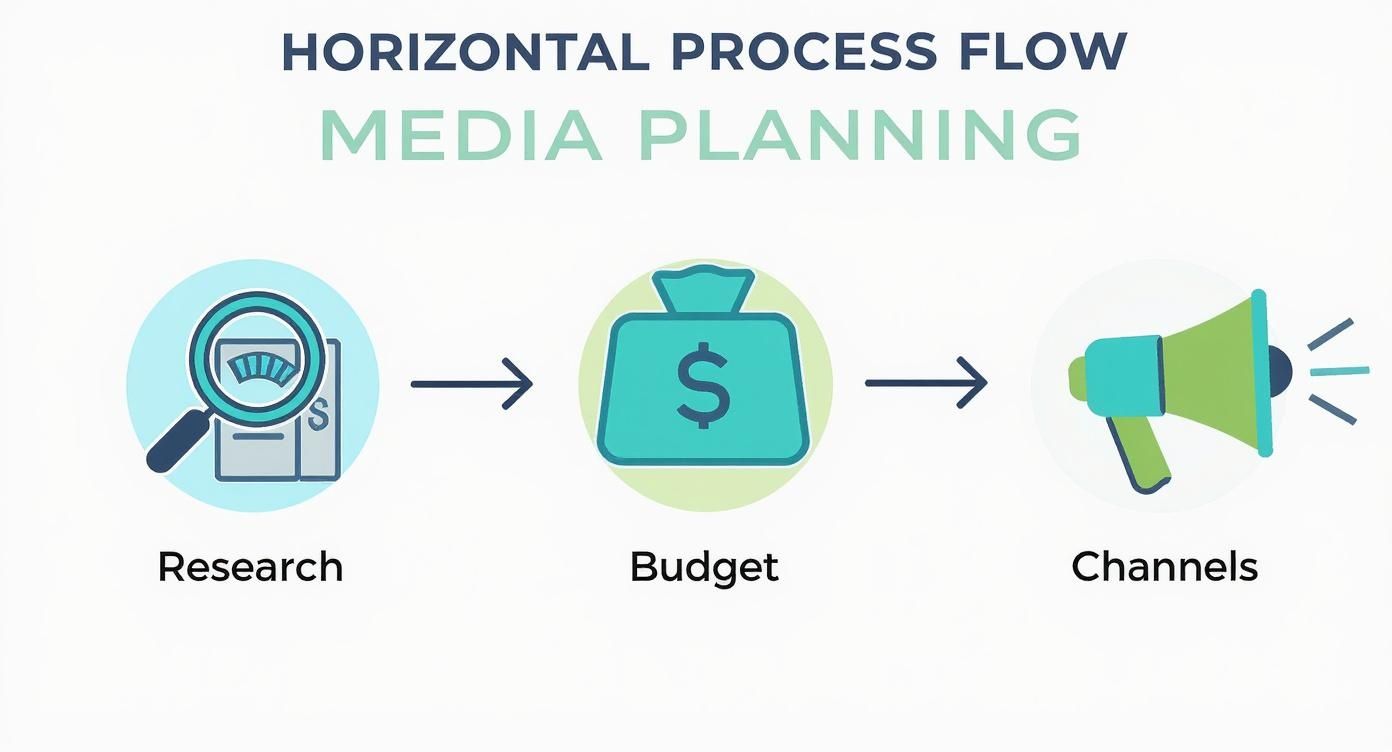 HORIZONTAL PROCESS FLOW
MEDIA PLANNING

$

$

Research

Budget

Channels