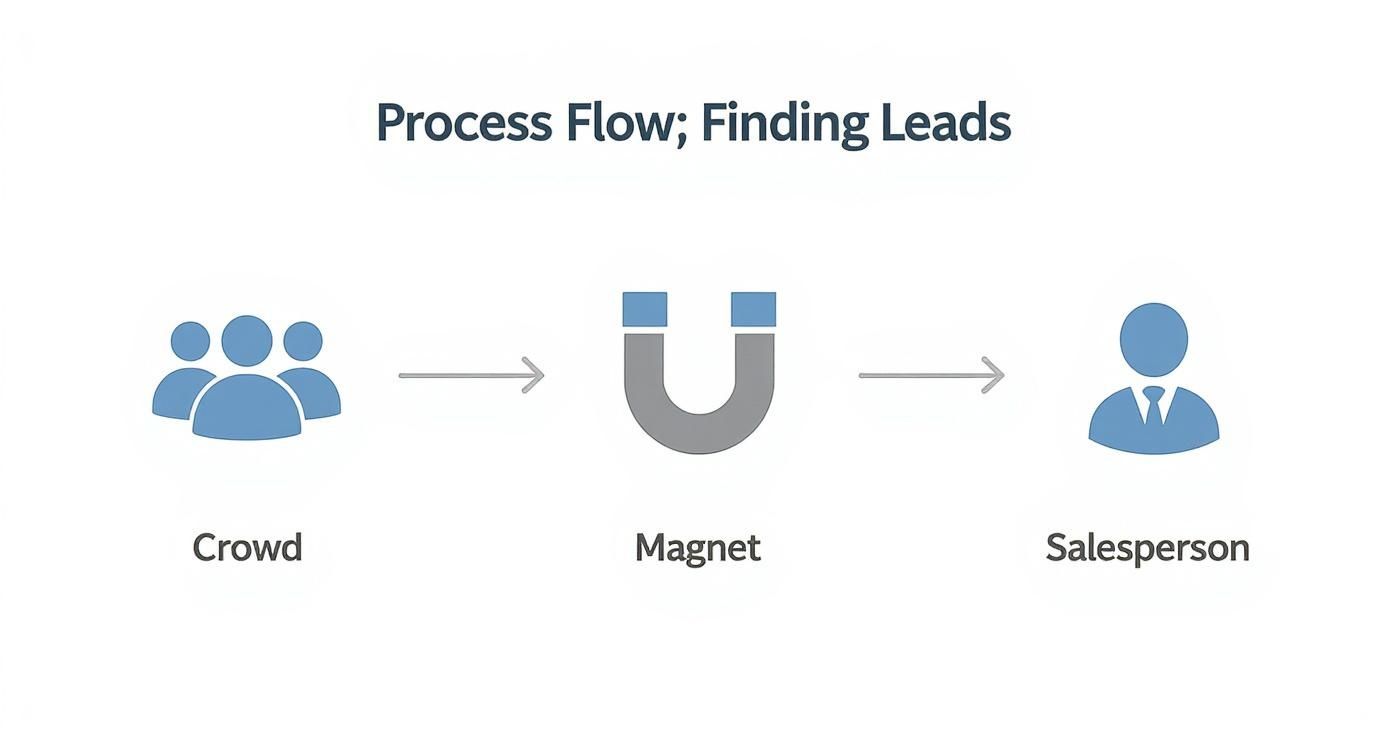 Process Flow; Finding Leads

Crowd

Magnet

Salesperson