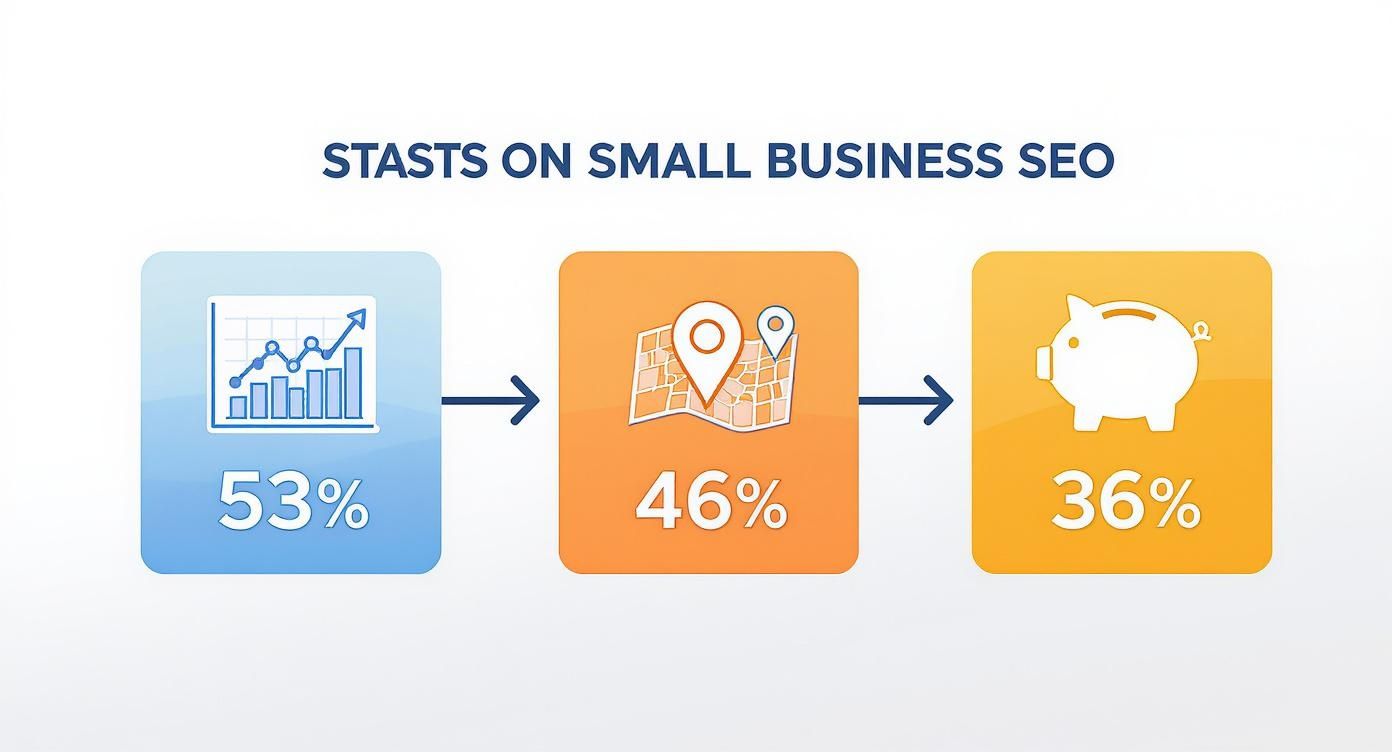 STASTS ON SMALL BUSINESS SEO

53%

46%

36%