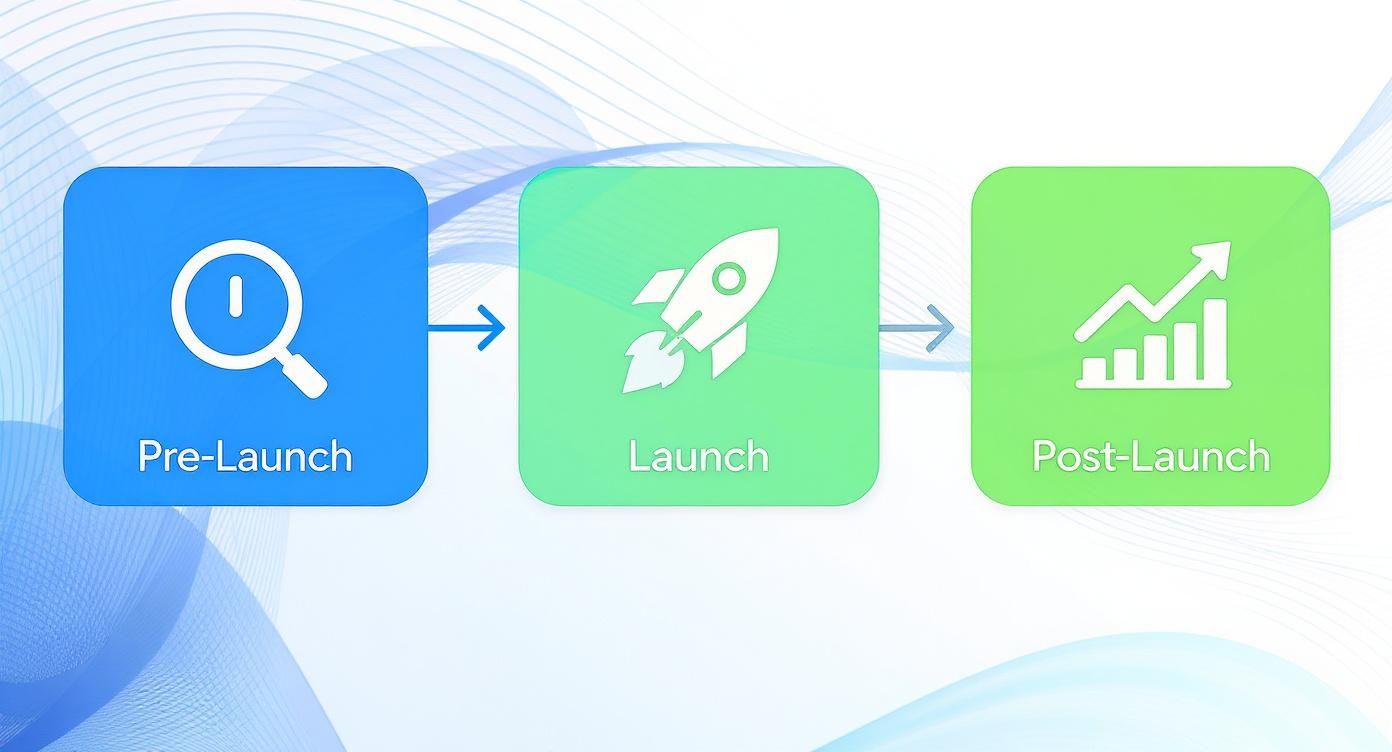 Pre-Launch

Launch

Post-Launch