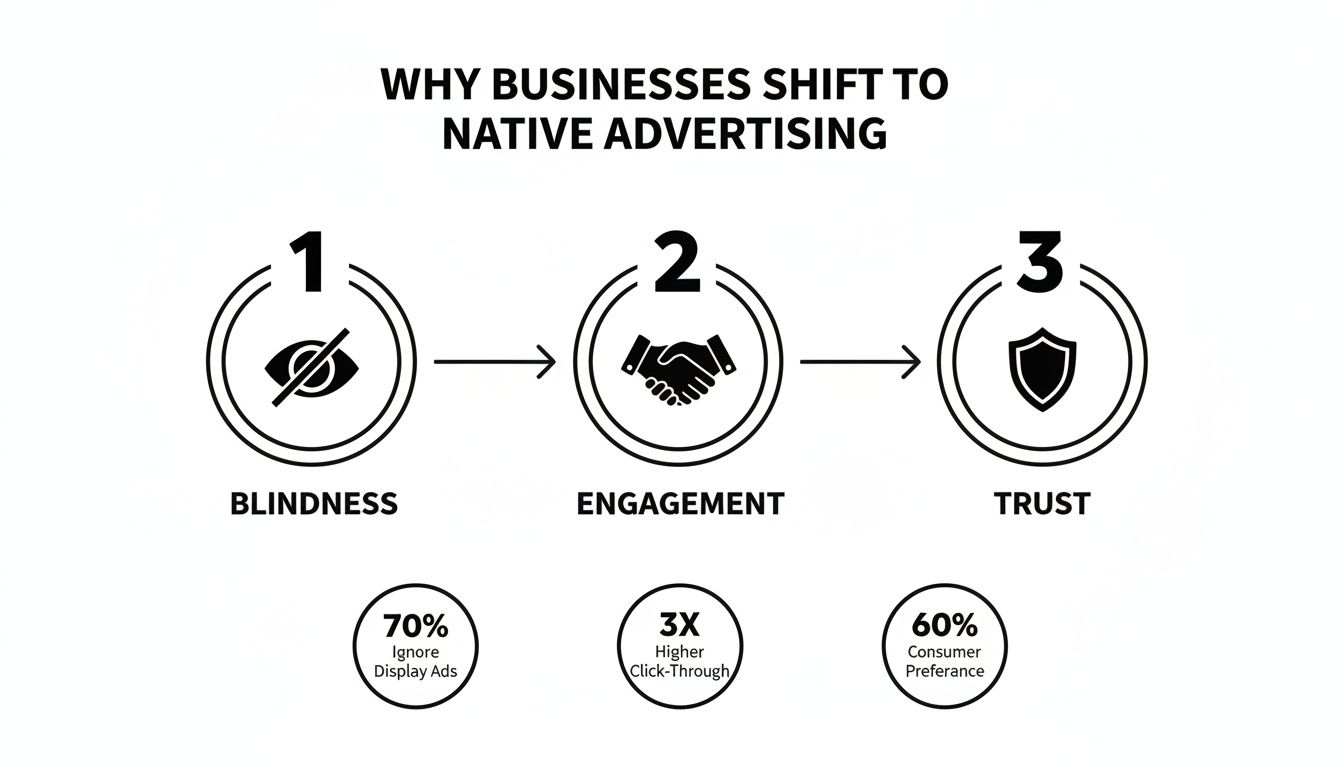 WHY BUSINESSES SHIFT TO NATIVE ADVERTISING

1

BLINDNESS

2

ENGAGEMENT

3

TRUST

70%
Ignore
Display Ads

3X
Higher
Click-Through

60%
Consumer
Preferance