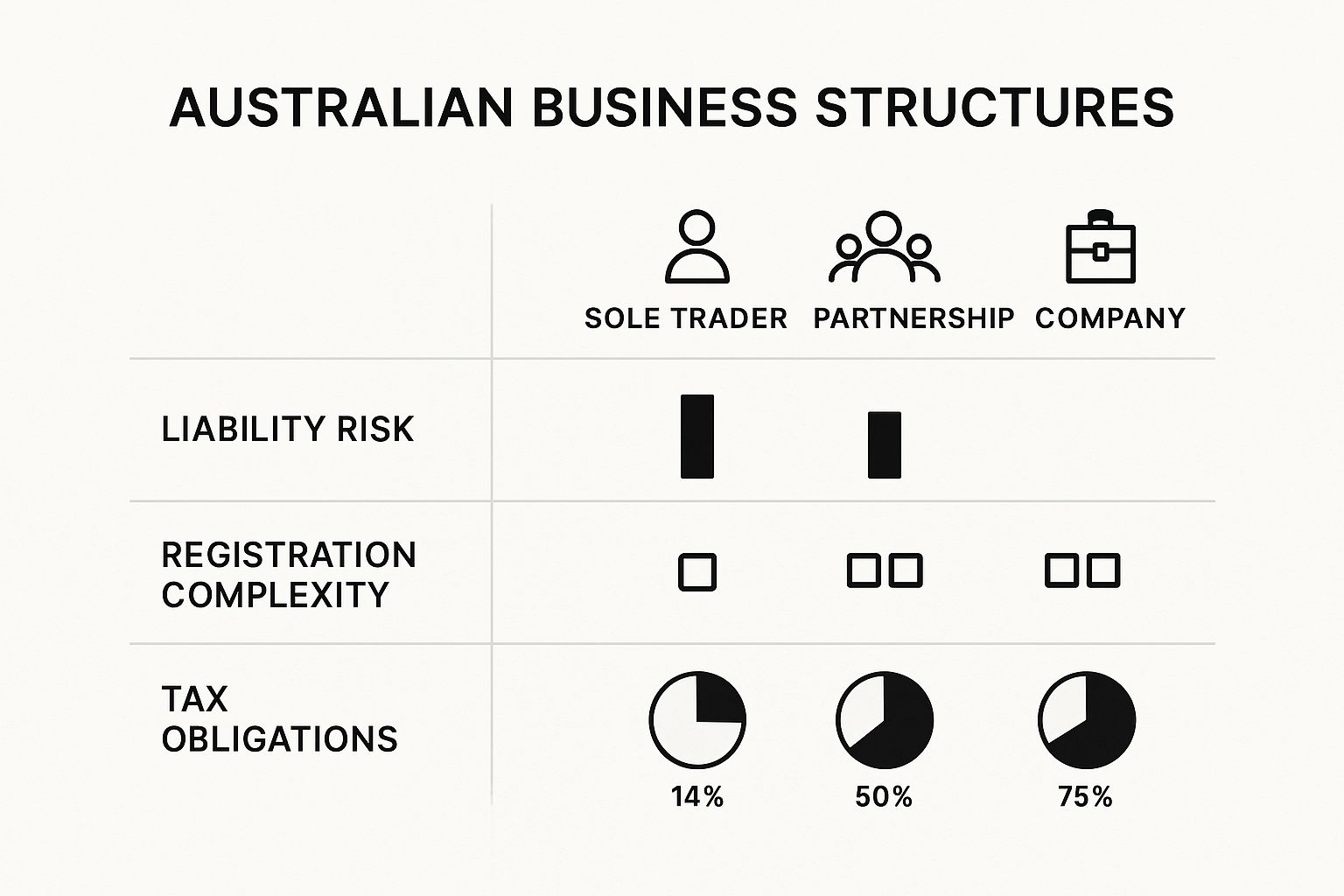 AUSTRALIAN BUSINESS STRUCTURES

| | SOLE TRADER | PARTNERSHIP | COMPANY |
|---|---|---|---|
| LIABILITY RISK | | | |
| REGISTRATION COMPLEXITY | | | |
| TAX OBLIGATIONS | 14% | 50% | 75% |