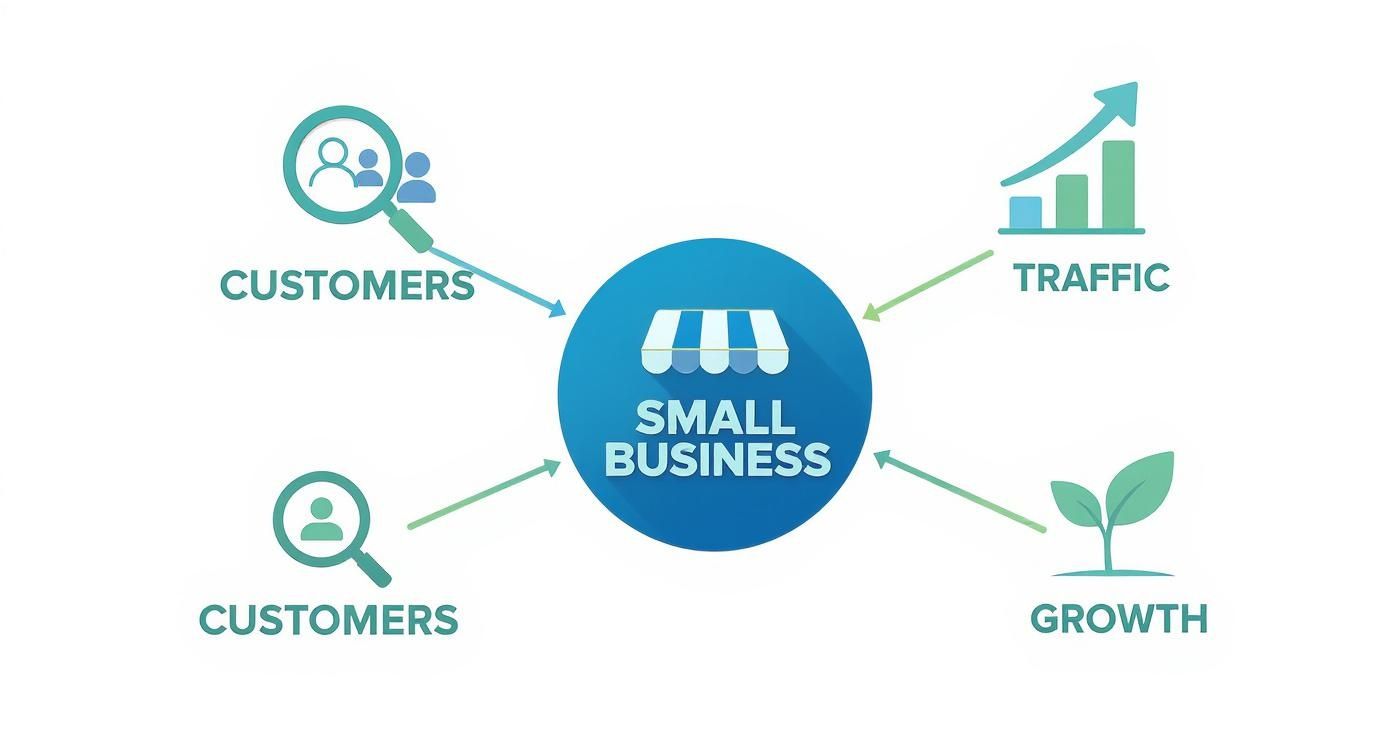 CUSTOMERS

TRAFFIC

SMALL BUSINESS

CUSTOMERS

GROWTH