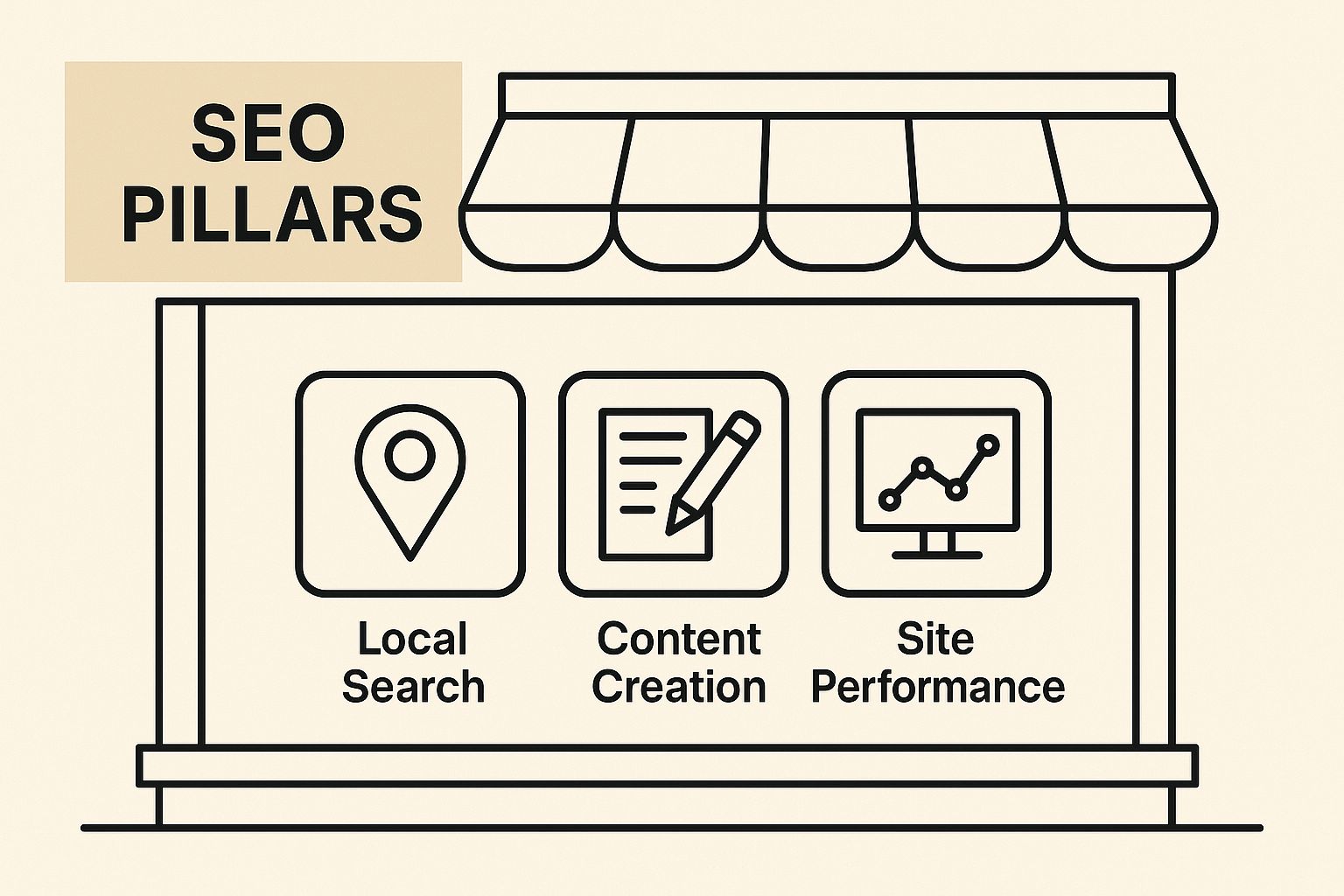 SEO PILLARS

Local Search

Content Creation

Site Performance