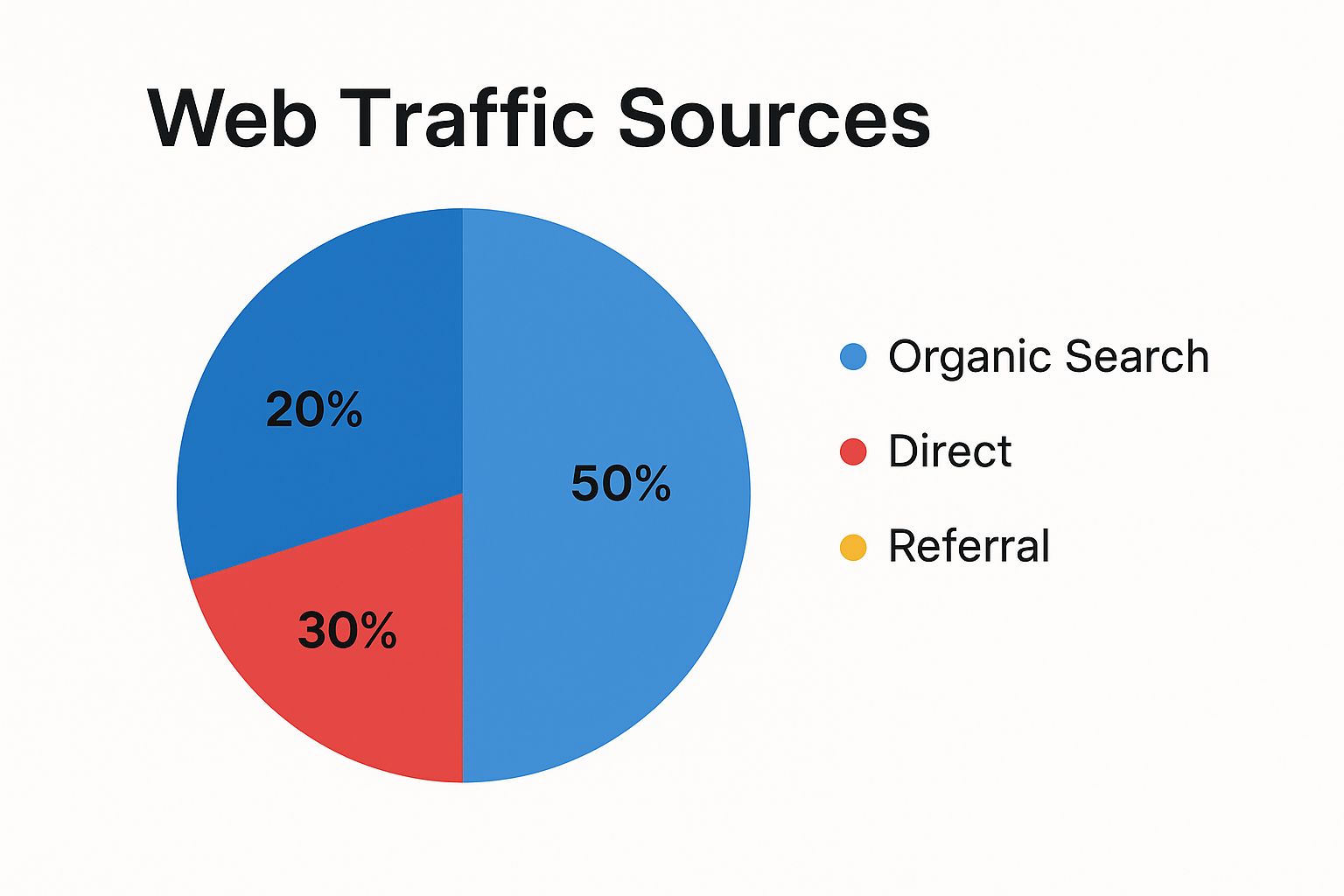 Web Traffic Sources

20%

50%

30%

Organic Search

Direct

Referral