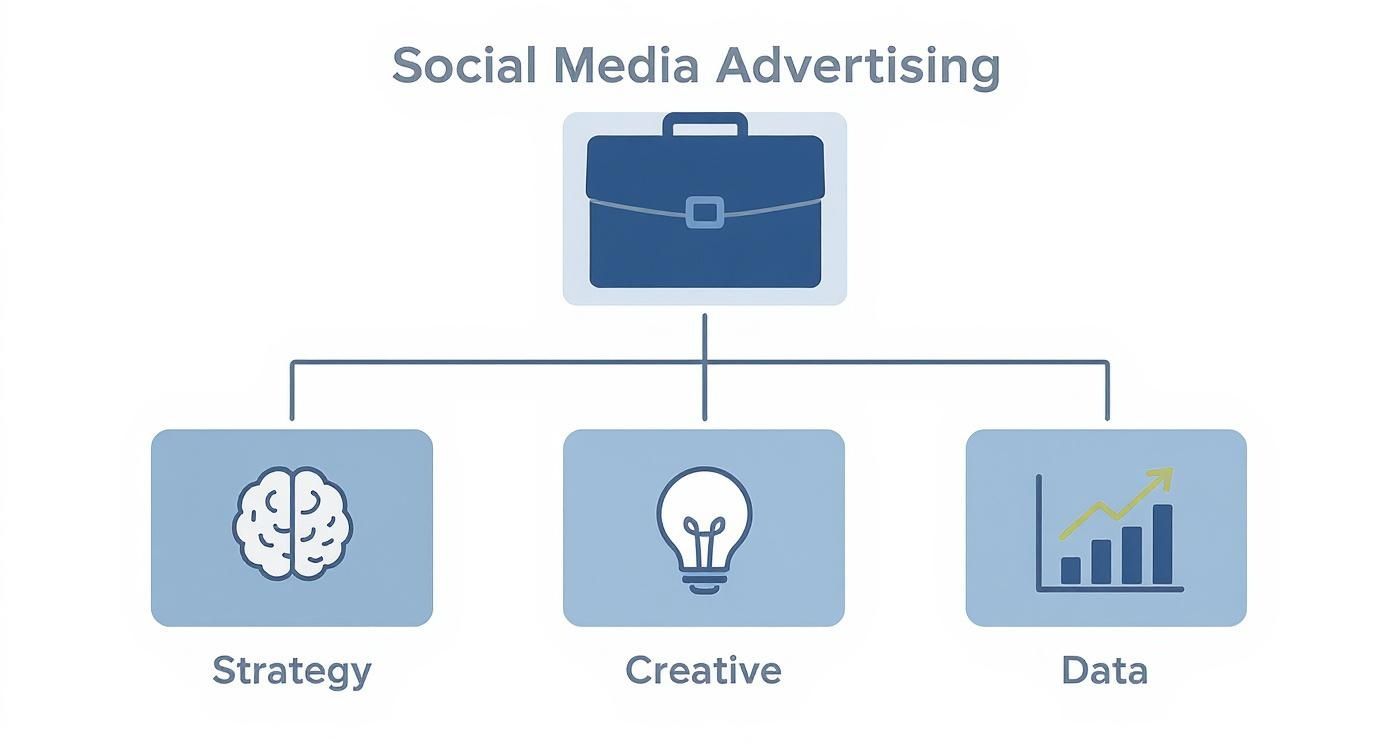 Social Media Advertising

Strategy

Creative

Data