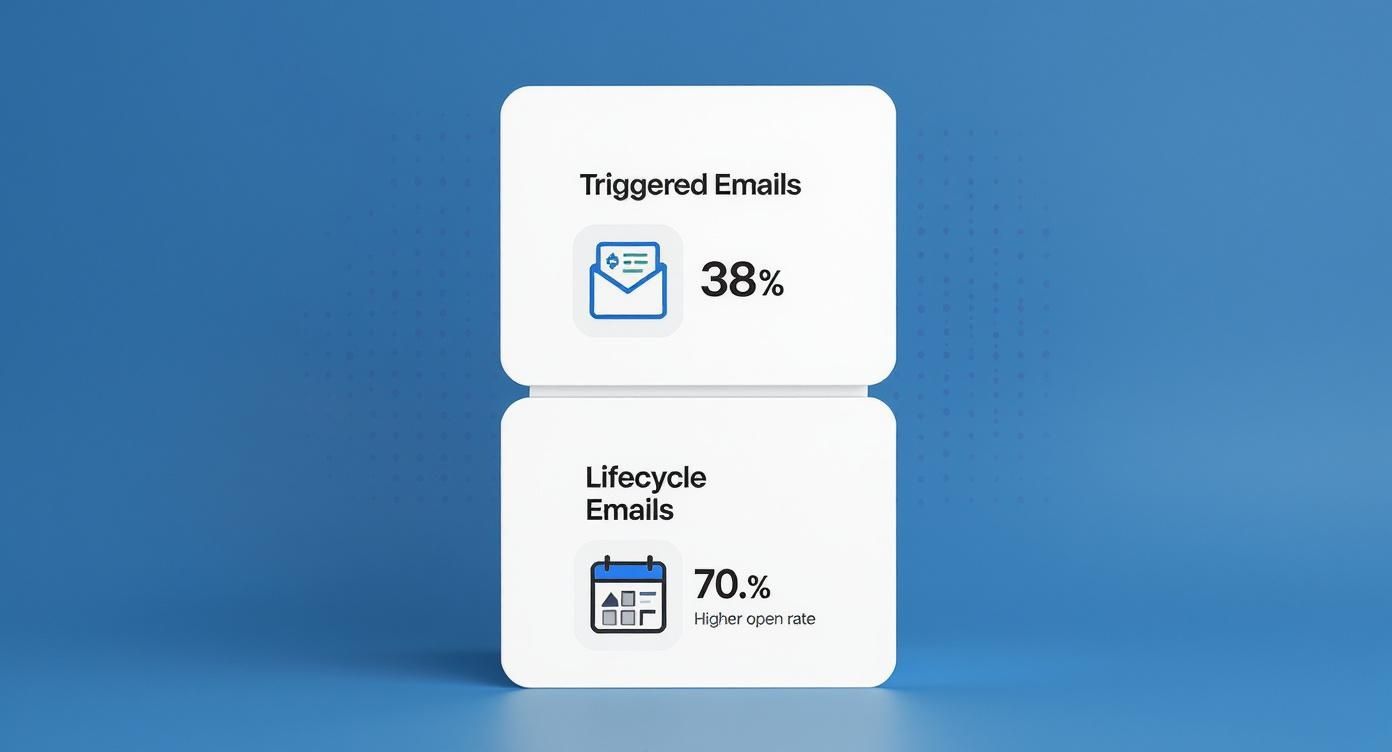 Triggered Emails

38%

Lifecycle Emails

70.%

Higher open rate