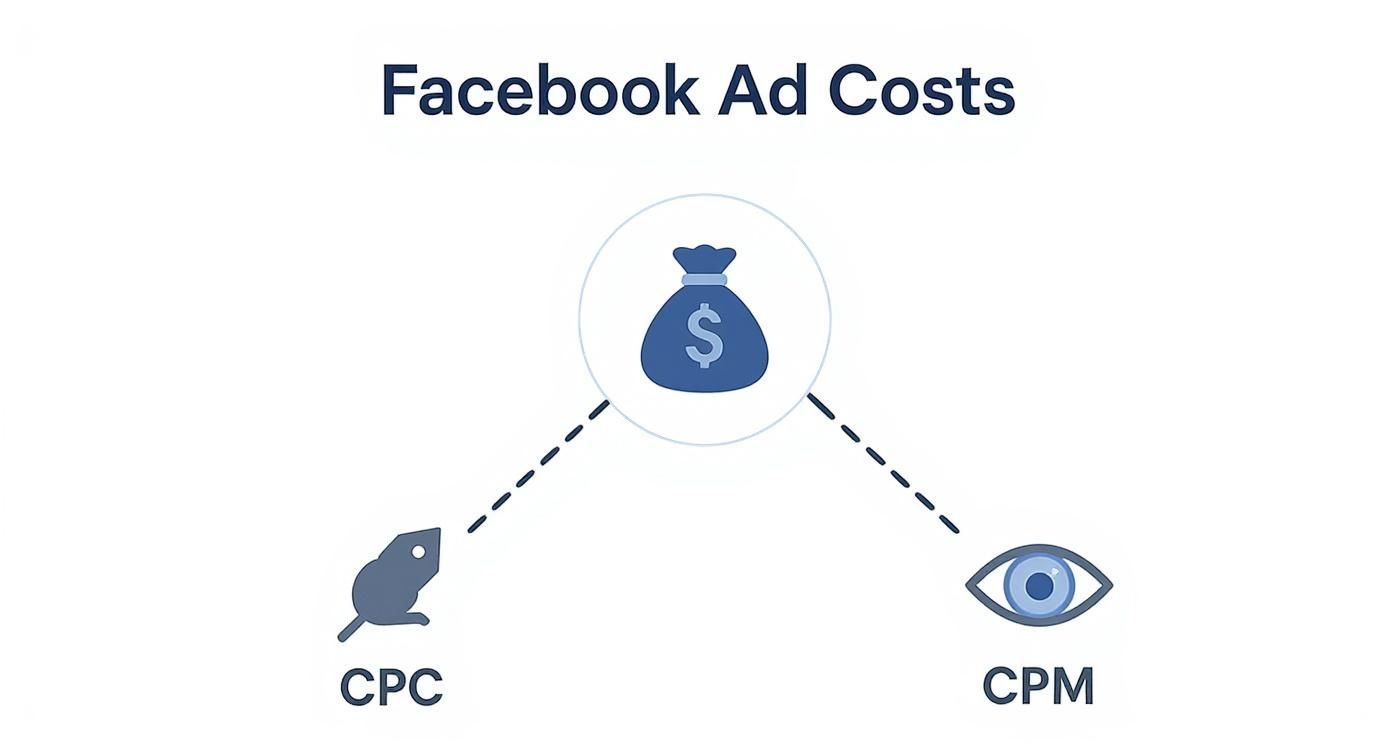 Facebook Ad Costs

$

CPC

CPM