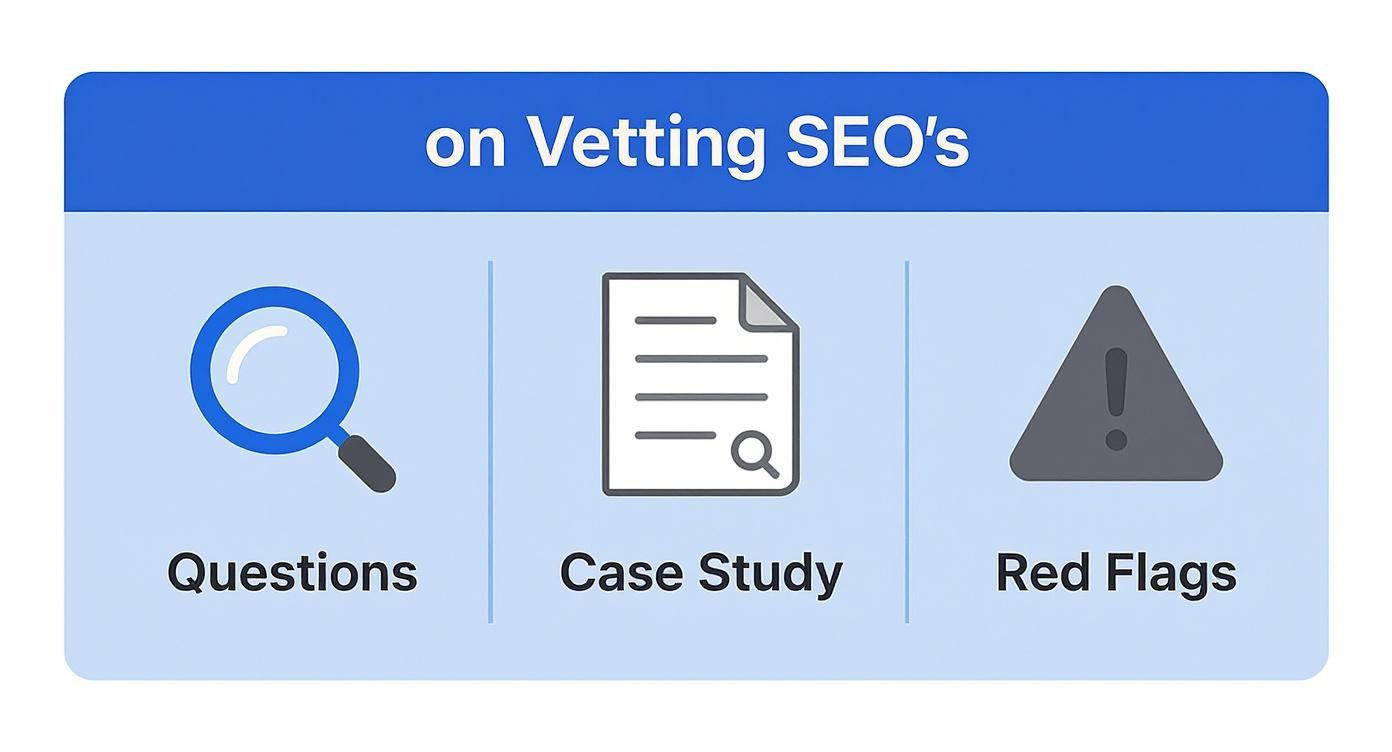 on Vetting SEO's

Questions

Case Study

Red Flags