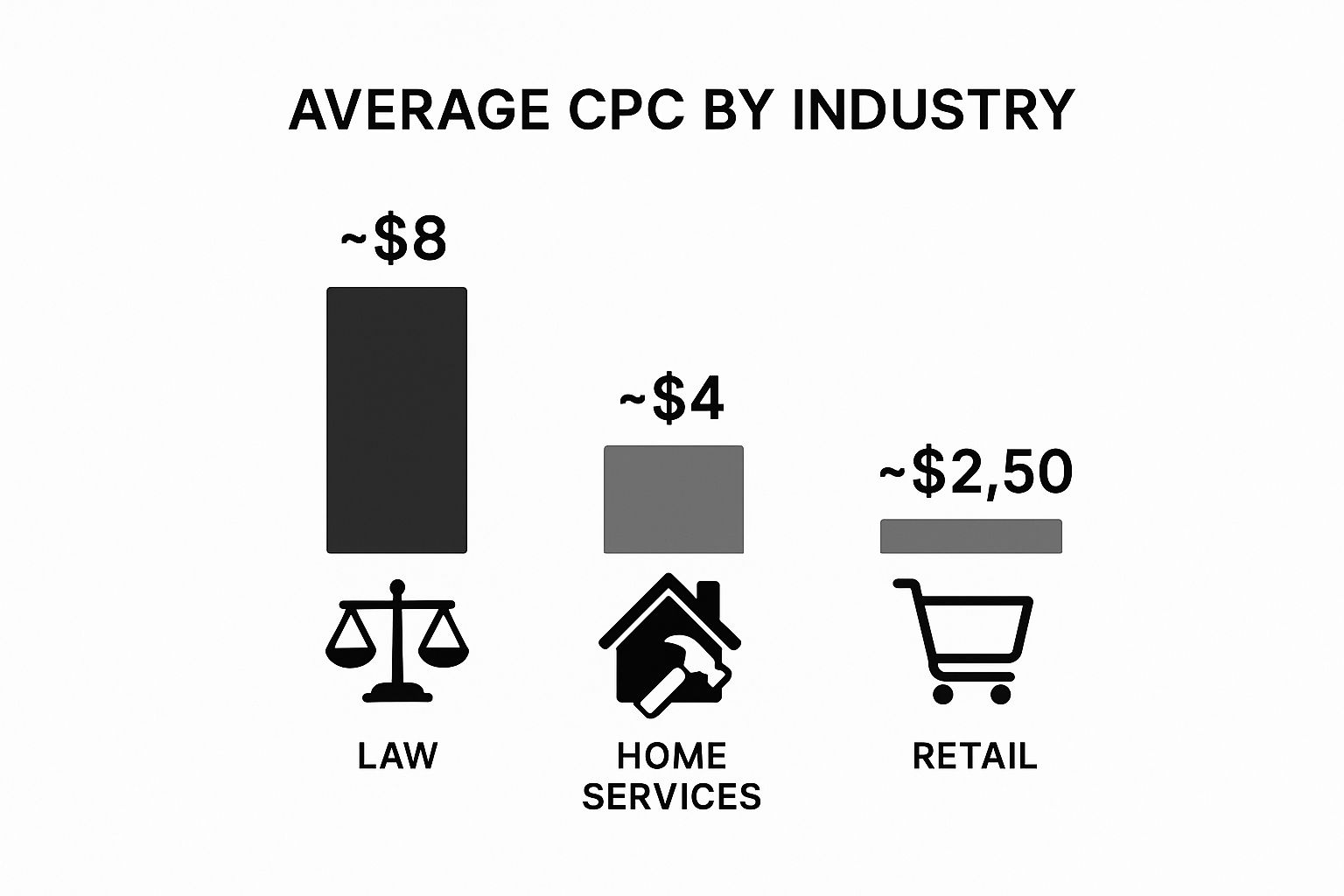 AVERAGE CPC BY INDUSTRY

~\$8

~\$4

~\$2,50

LAW

HOME SERVICES

RETAIL