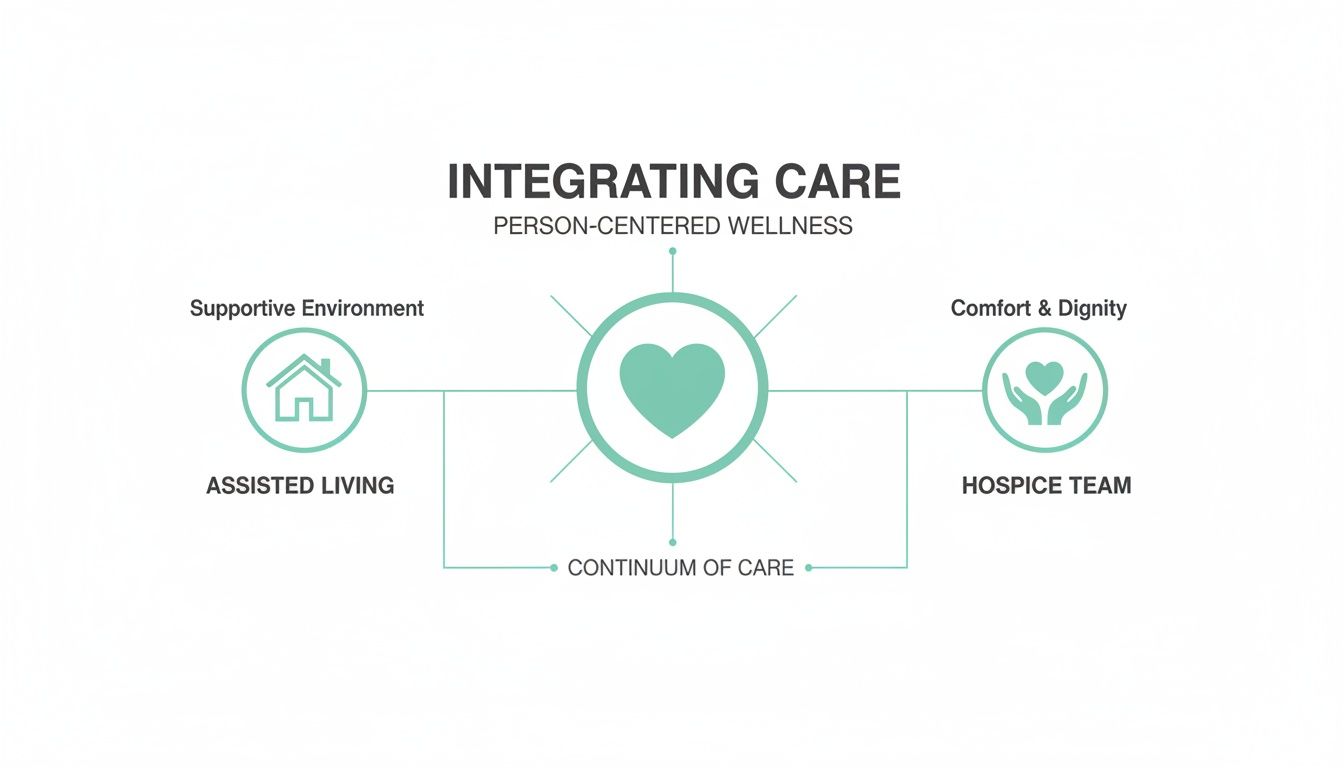 INTEGRATING CARE
PERSON-CENTERED WELLNESS

Supportive Environment
ASSISTED LIVING

Comfort & Dignity
HOSPICE TEAM

CONTINUUM OF CARE