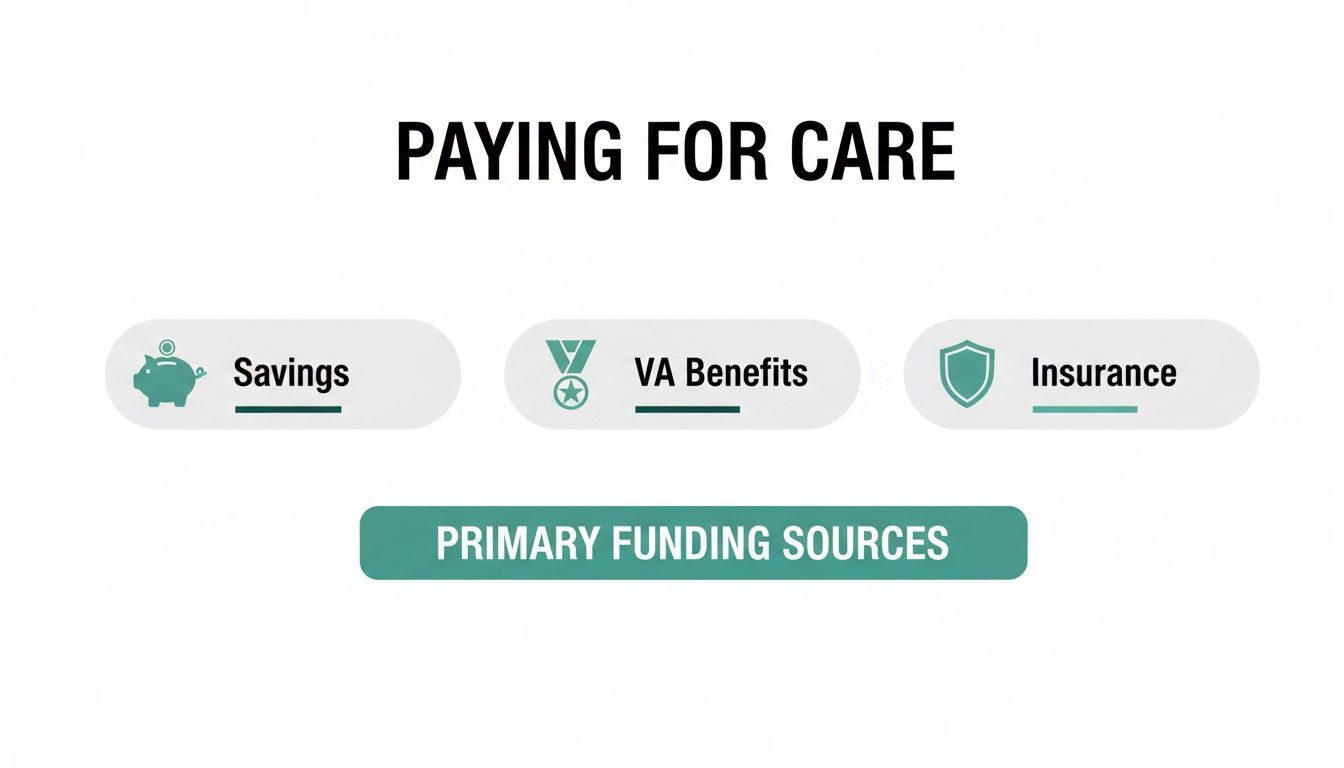 PAYING FOR CARE

Savings

VA Benefits

Insurance

PRIMARY FUNDING SOURCES