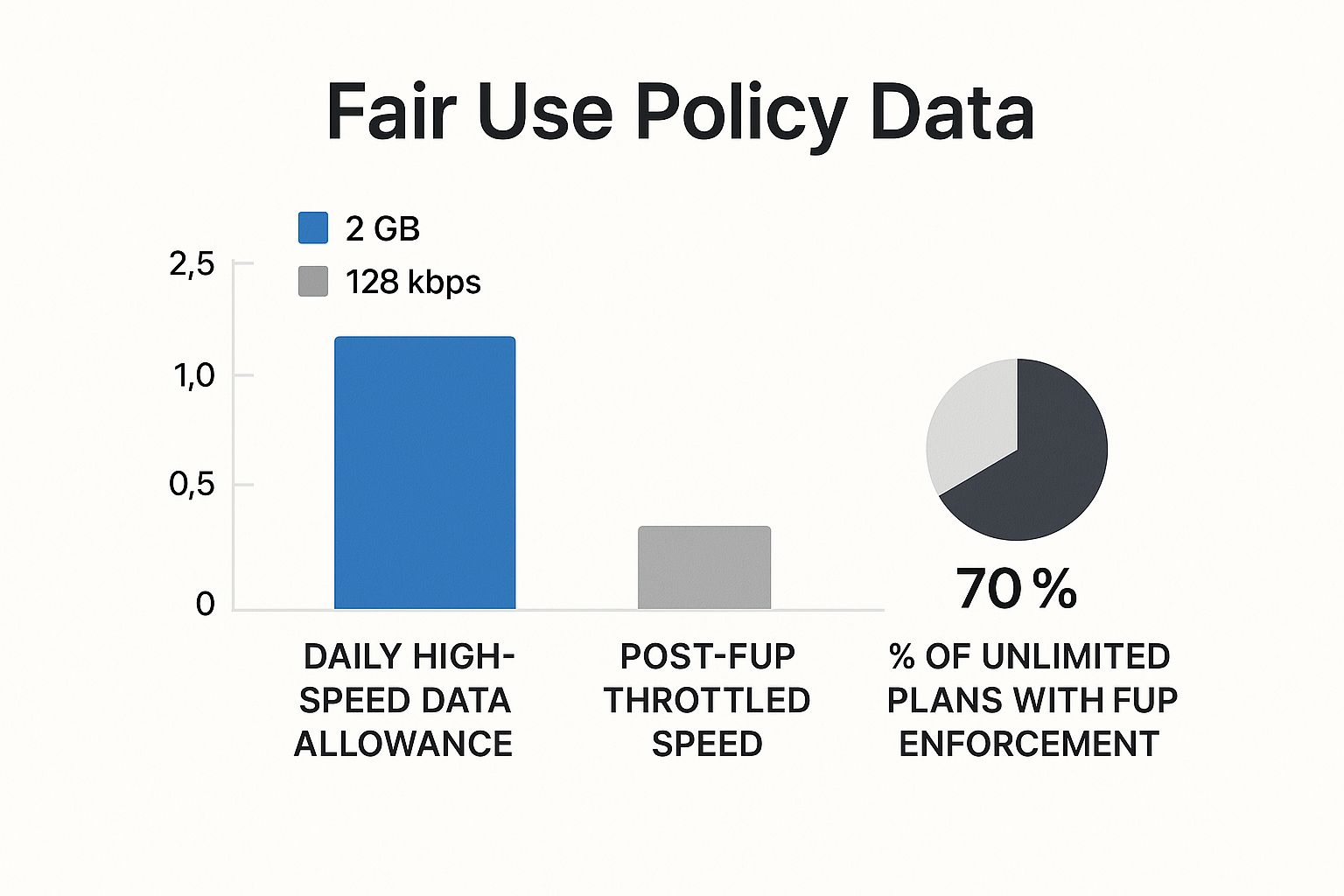 Fair Use Policy Data

2 GB
128 kbps

2,5
1,0
0,5
0

DAILY HIGH-SPEED DATA ALLOWANCE

POST-FUP THROTTLED SPEED

70 %

% OF UNLIMITED PLANS WITH FUP ENFORCEMENT