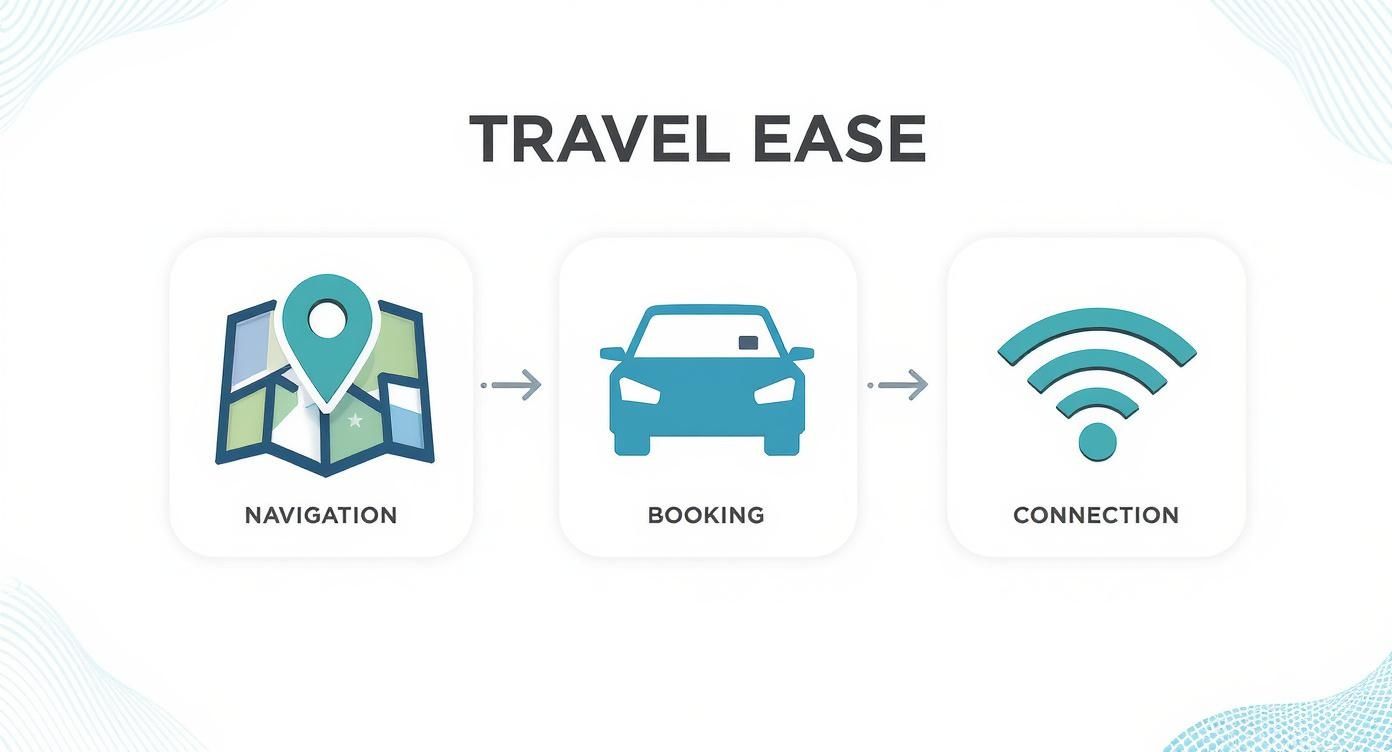 TRAVEL EASE

NAVIGATION

BOOKING

CONNECTION