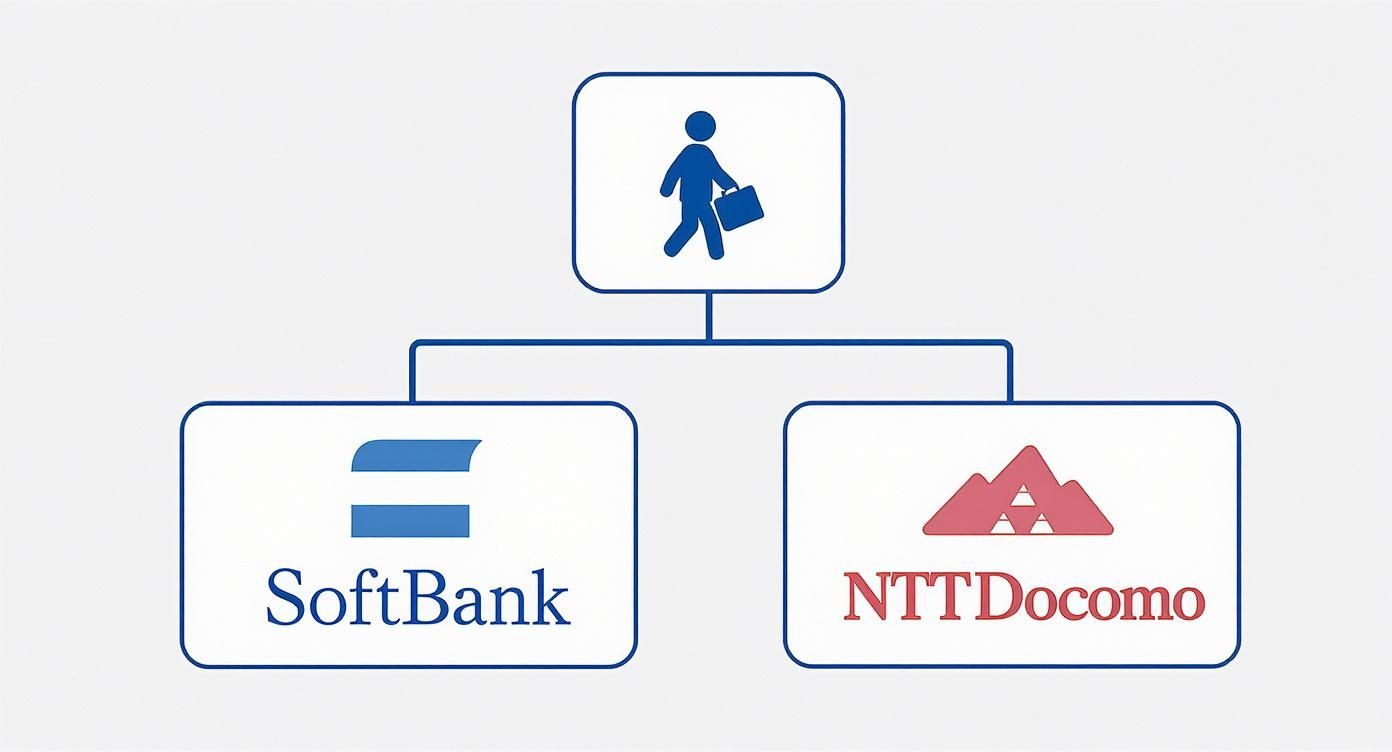 SoftBank

NTTDocomo