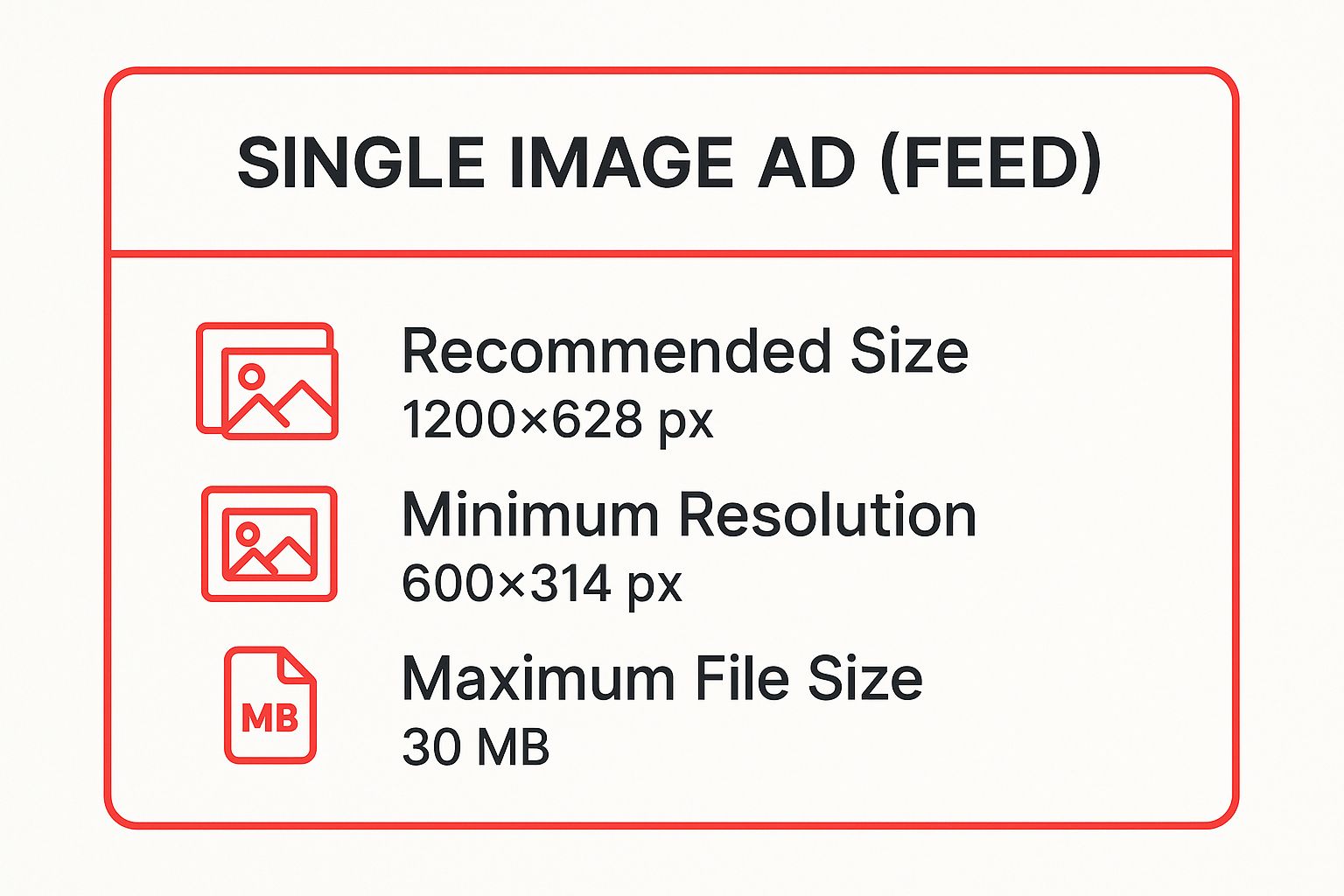 SINGLE IMAGE AD (FEED)

Recommended Size
1200×628 px

Minimum Resolution
600×314 px

MB

Maximum File Size
30 MB