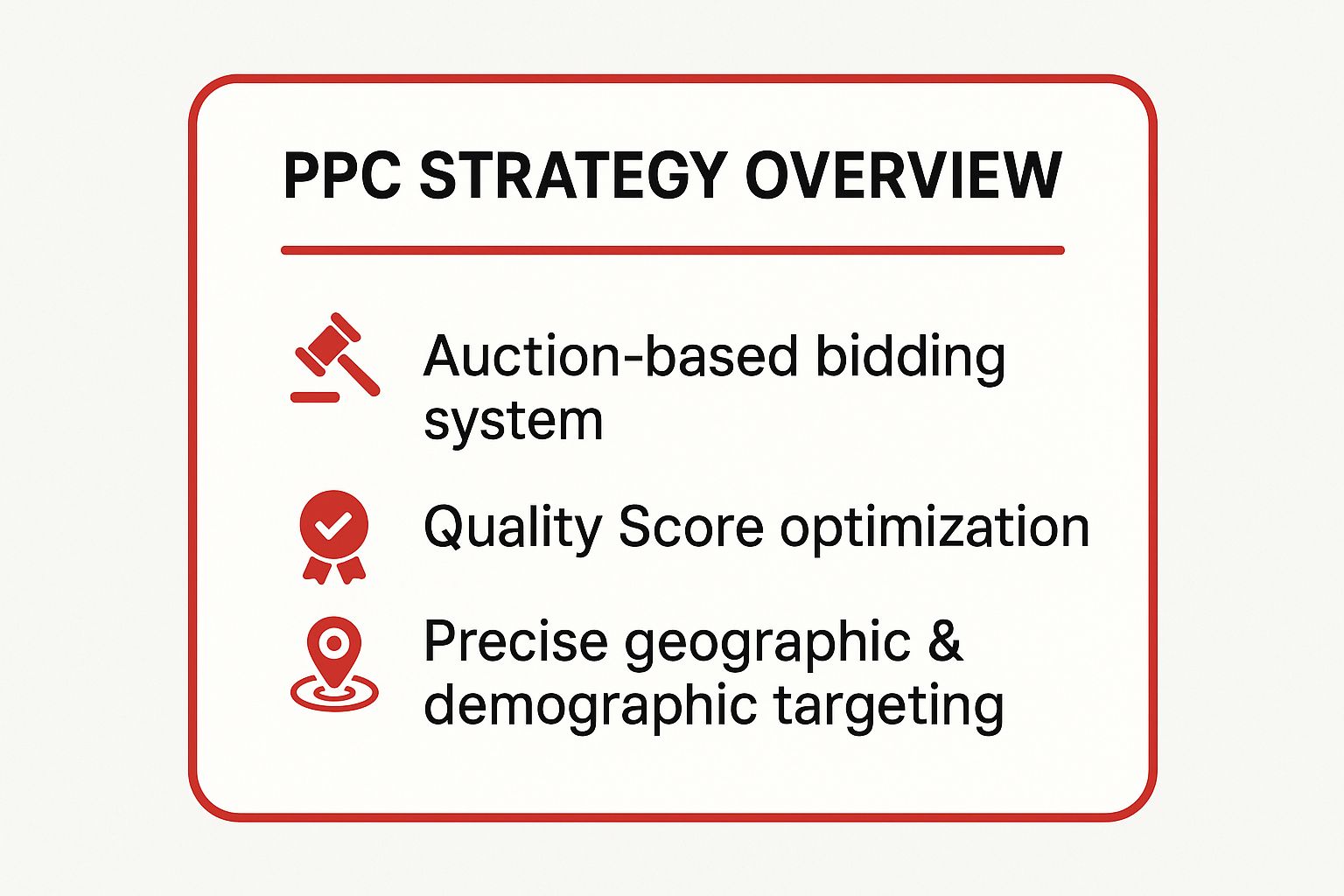 PPC STRATEGY OVERVIEW

Auction-based bidding system

Quality Score optimization

Precise geographic & demographic targeting