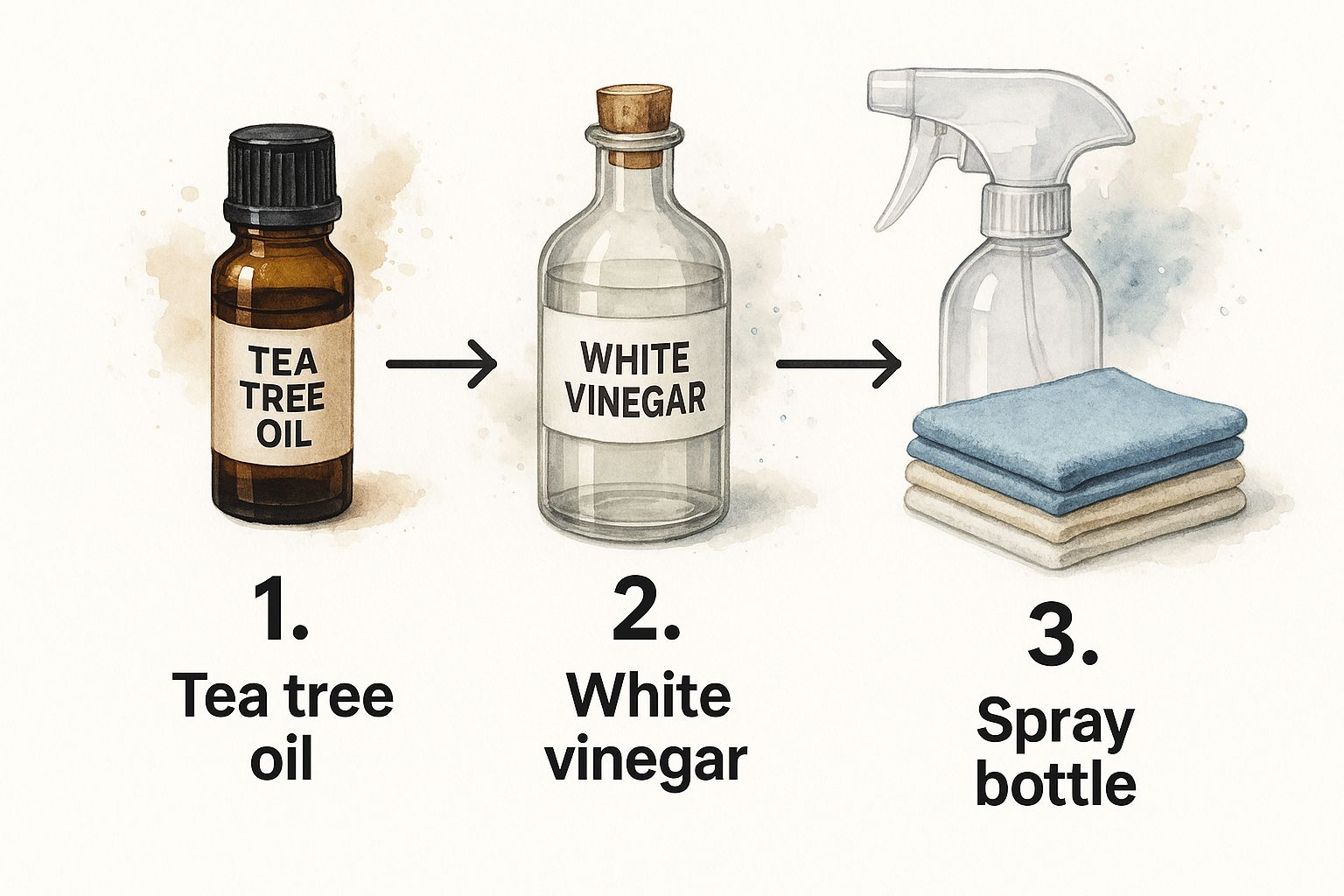 TEA TREE OIL

WHITE VINEGAR

1.
Tea tree oil

2.
White vinegar

3.
Spray bottle