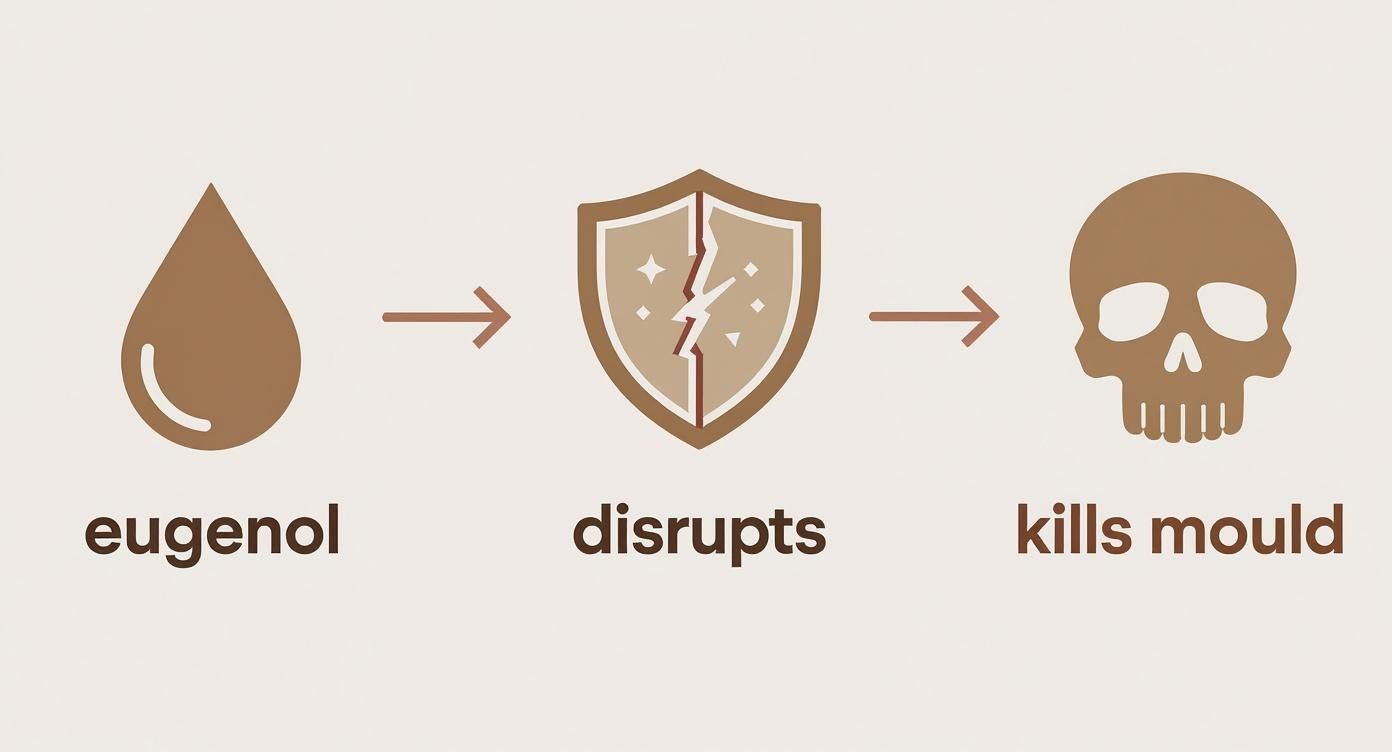 eugenol

disrupts

kills mould