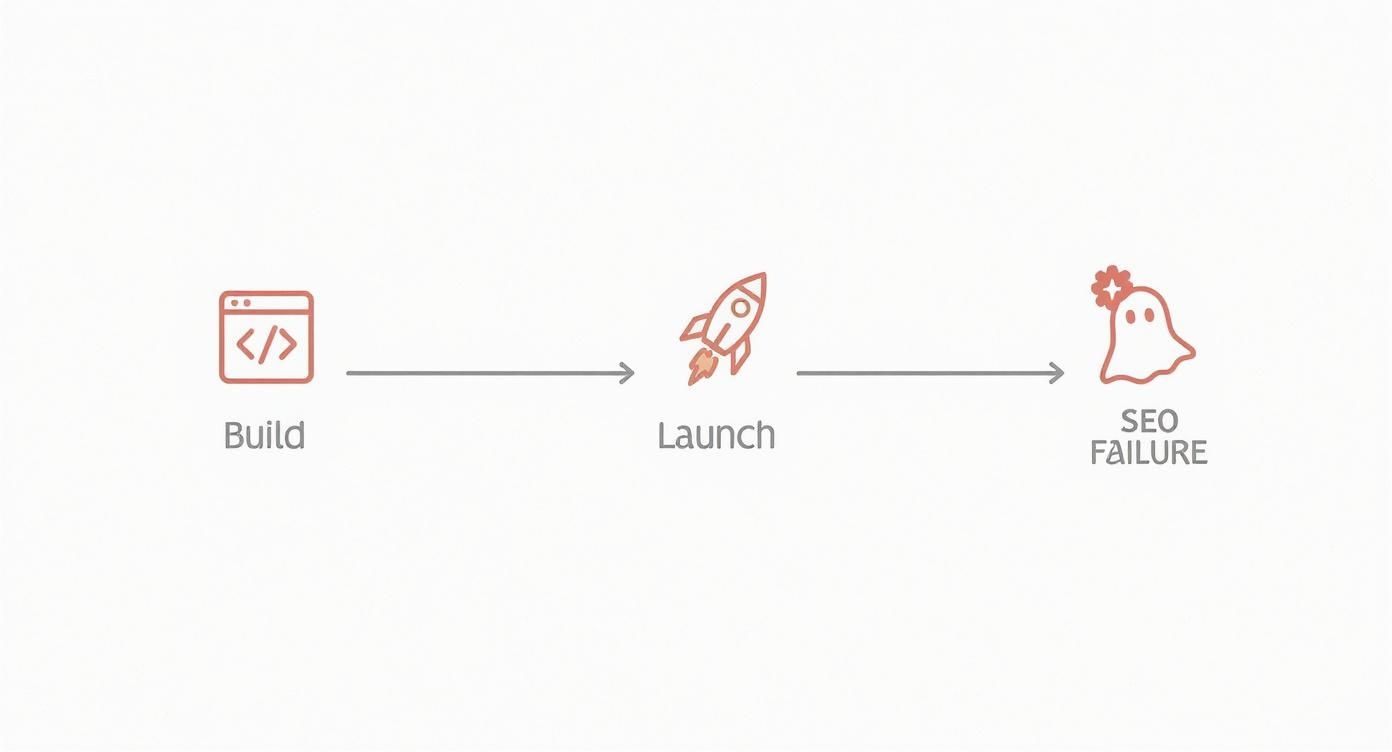 </>

Build

Launch

SEO
FAILURE