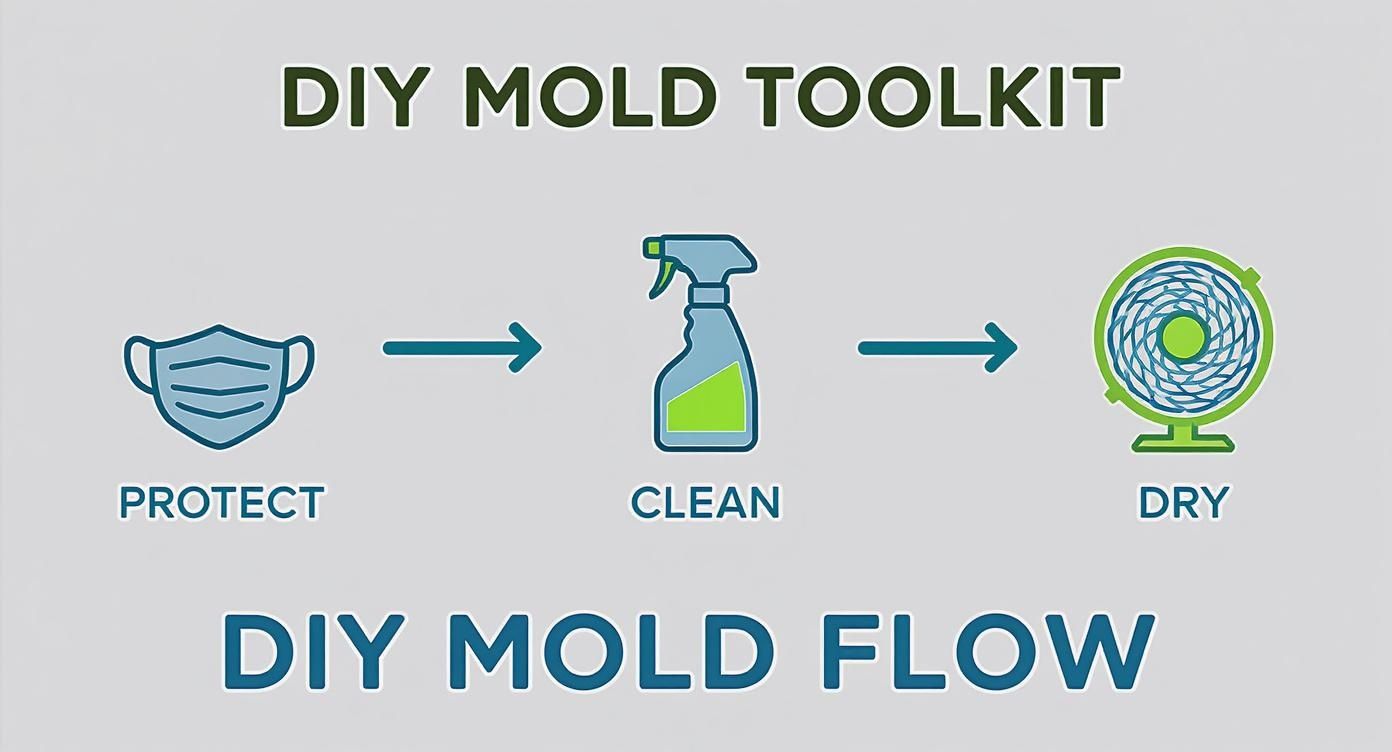 DIY MOLD TOOLKIT

PROTECT

CLEAN

DRY

DIY MOLD FLOW