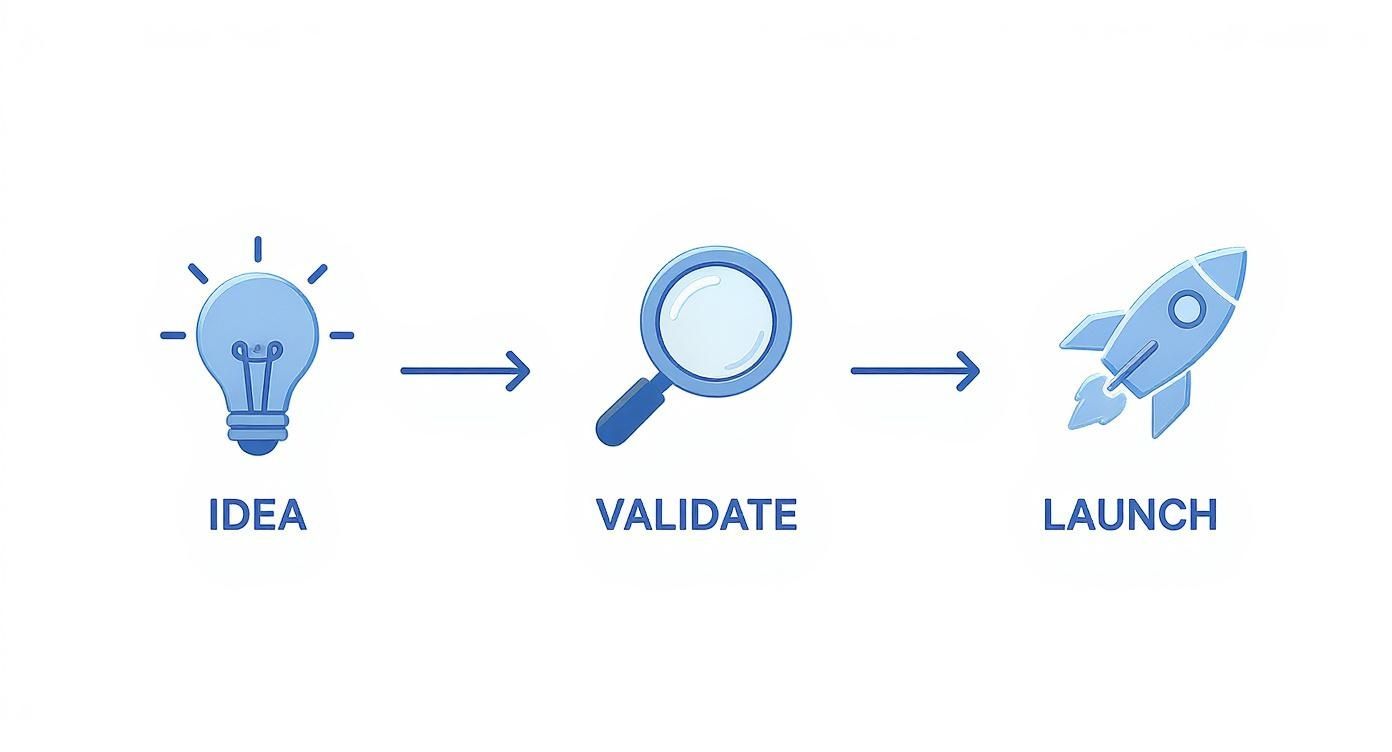 IDEA

VALIDATE

LAUNCH