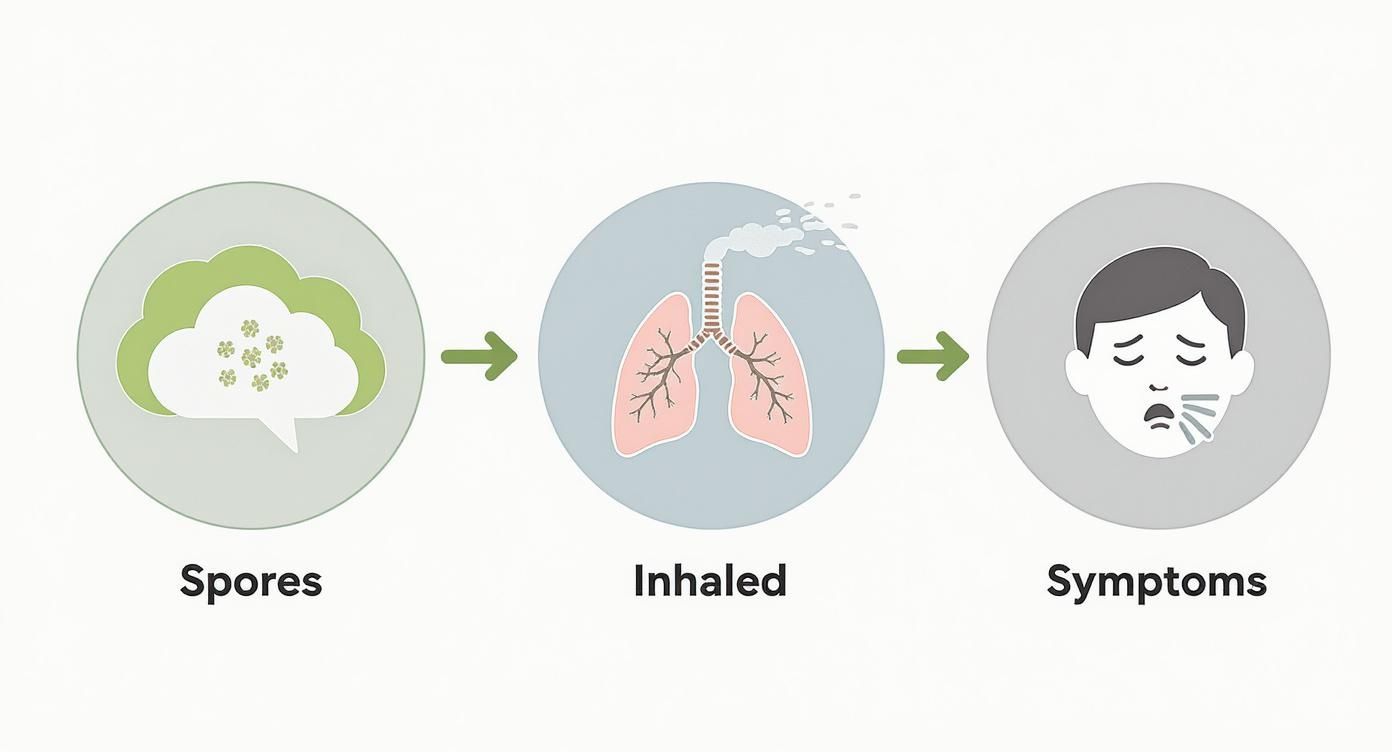 Spores

Inhaled

Symptoms