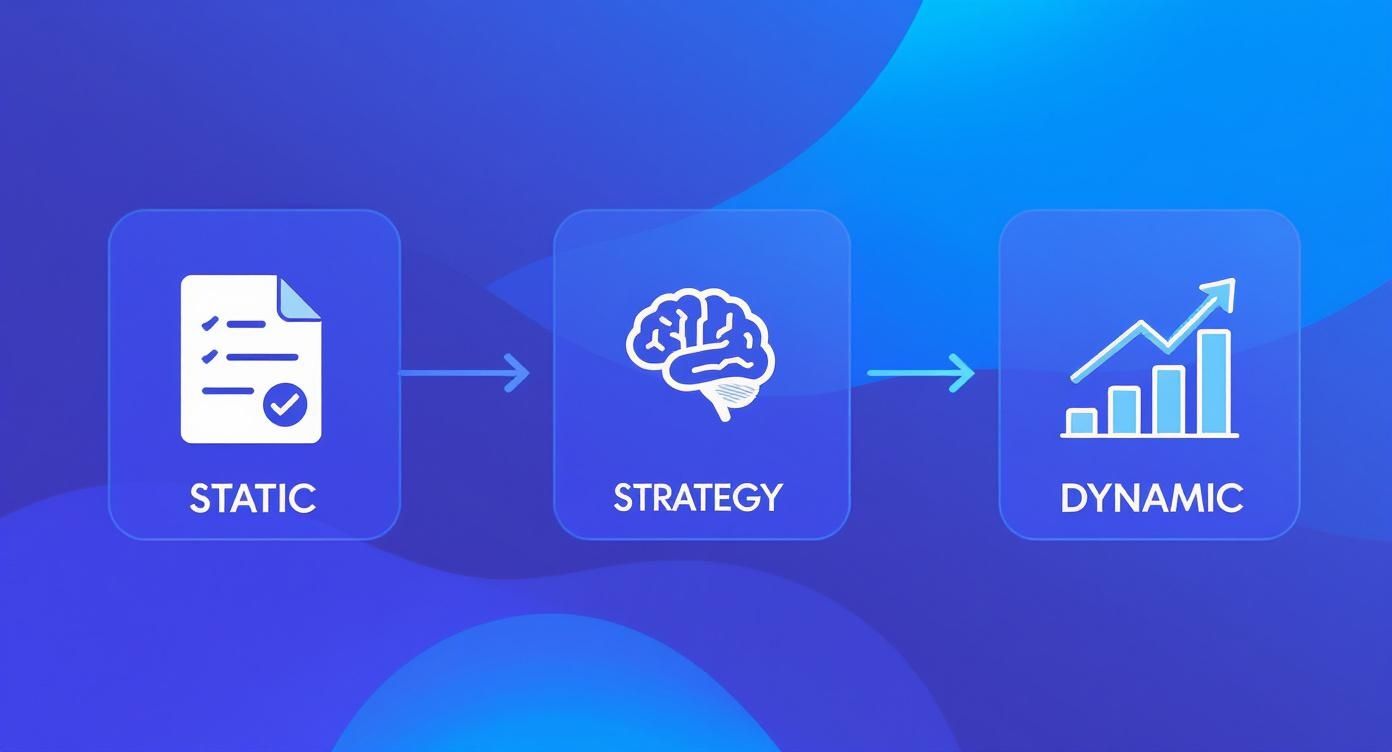 STATIC

STRATEGY

DYNAMIC