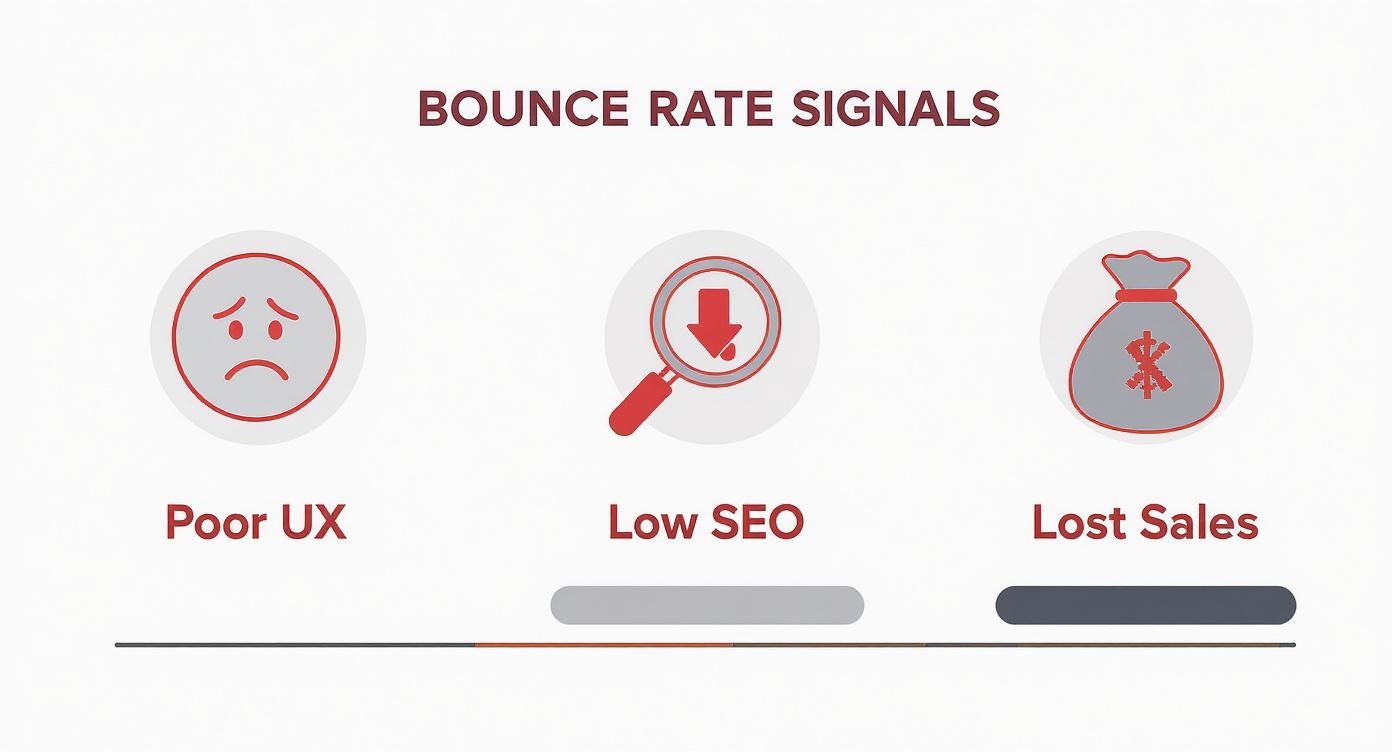 BOUNCE RATE SIGNALS

Poor UX

Low SEO

Lost Sales