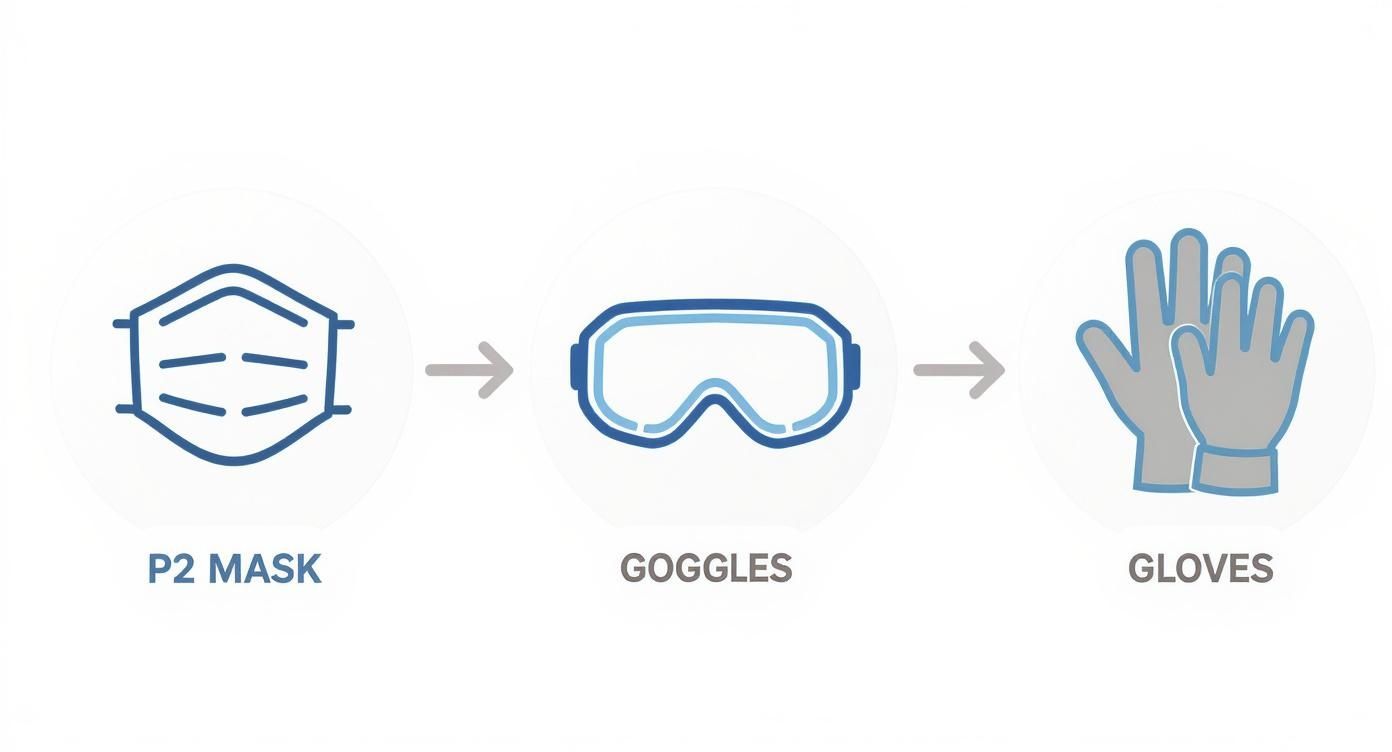 P2 MASK

GOGGLES

GLOVES