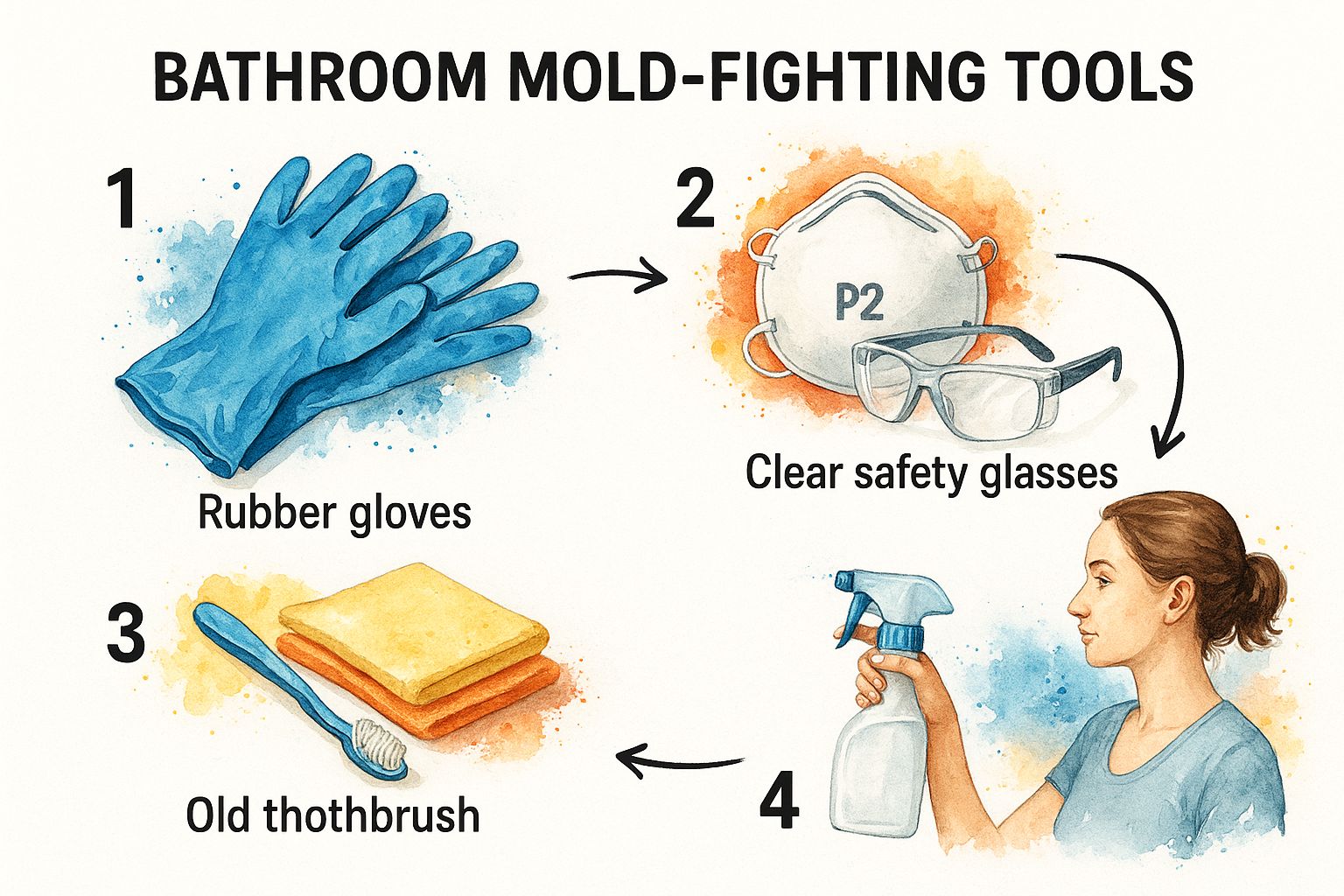 BATHROOM MOLD-FIGHTING TOOLS

1

Rubber gloves

2

P2

Clear safety glasses

3

Old thothbrush

4