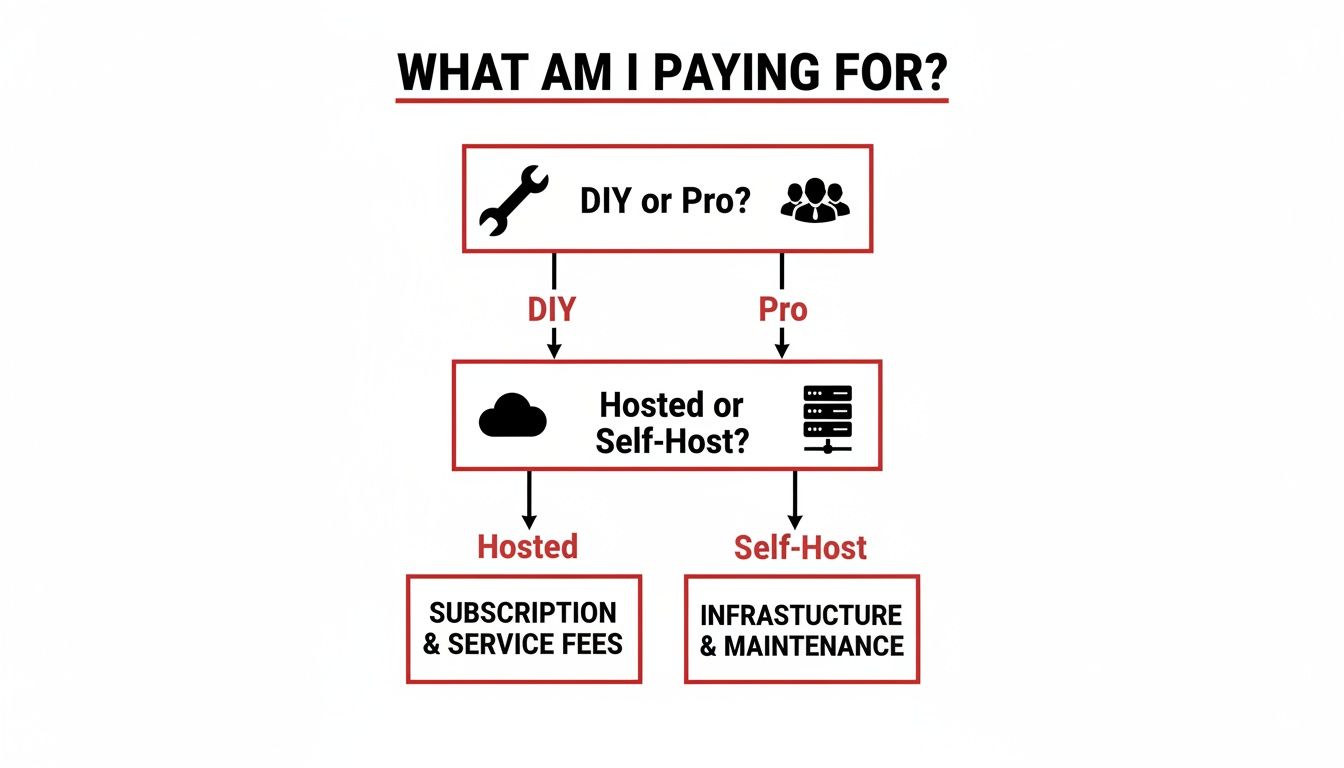 WHAT AM I PAYING FOR?

DIY or Pro?

DIY

Pro

Hosted or Self-Host?

Hosted

Self-Host

SUBSCRIPTION & SERVICE FEES

INFRASTUCTURE & MAINTENANCE