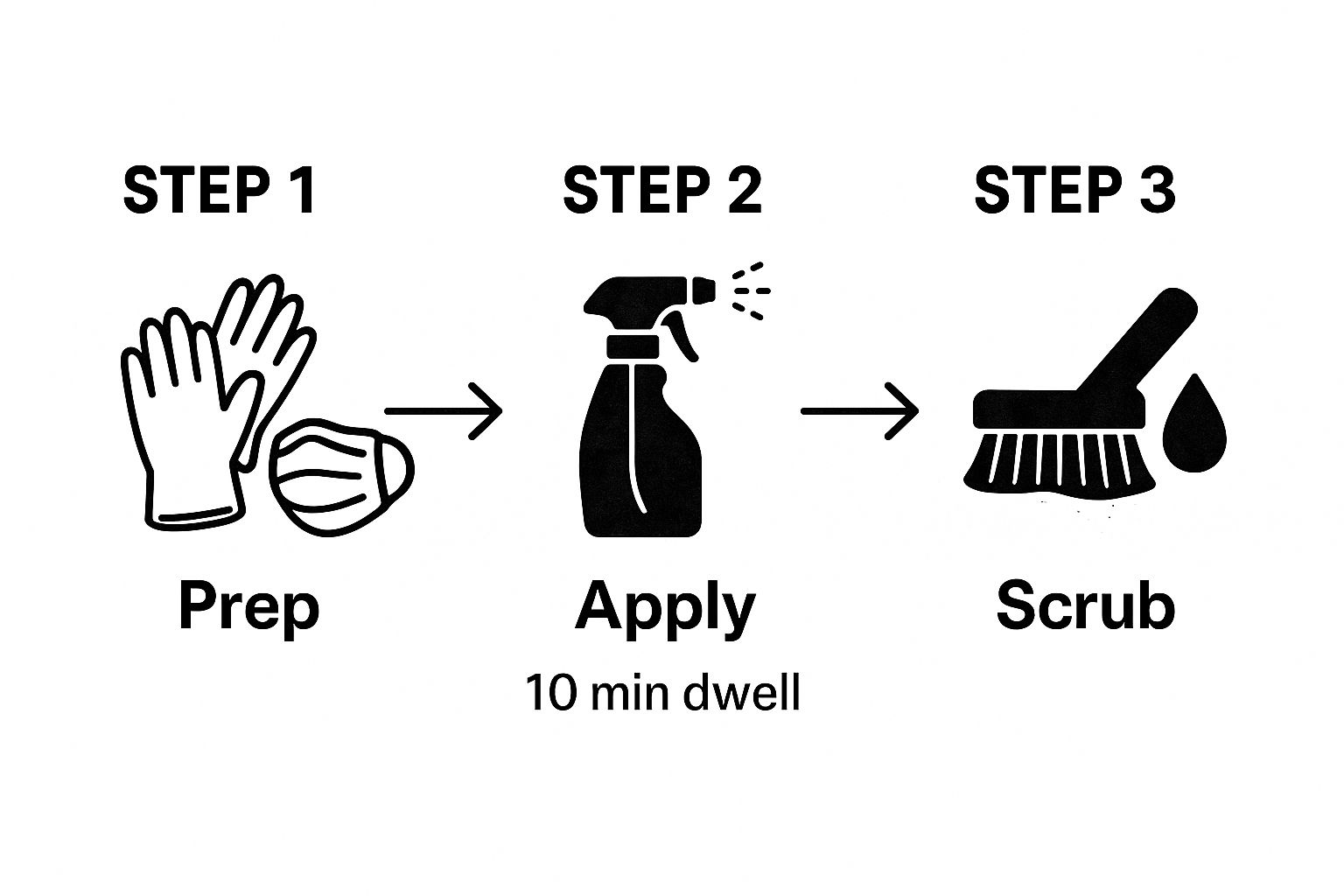 STEP 1

Prep

STEP 2

Apply

10 min dwell

STEP 3

Scrub