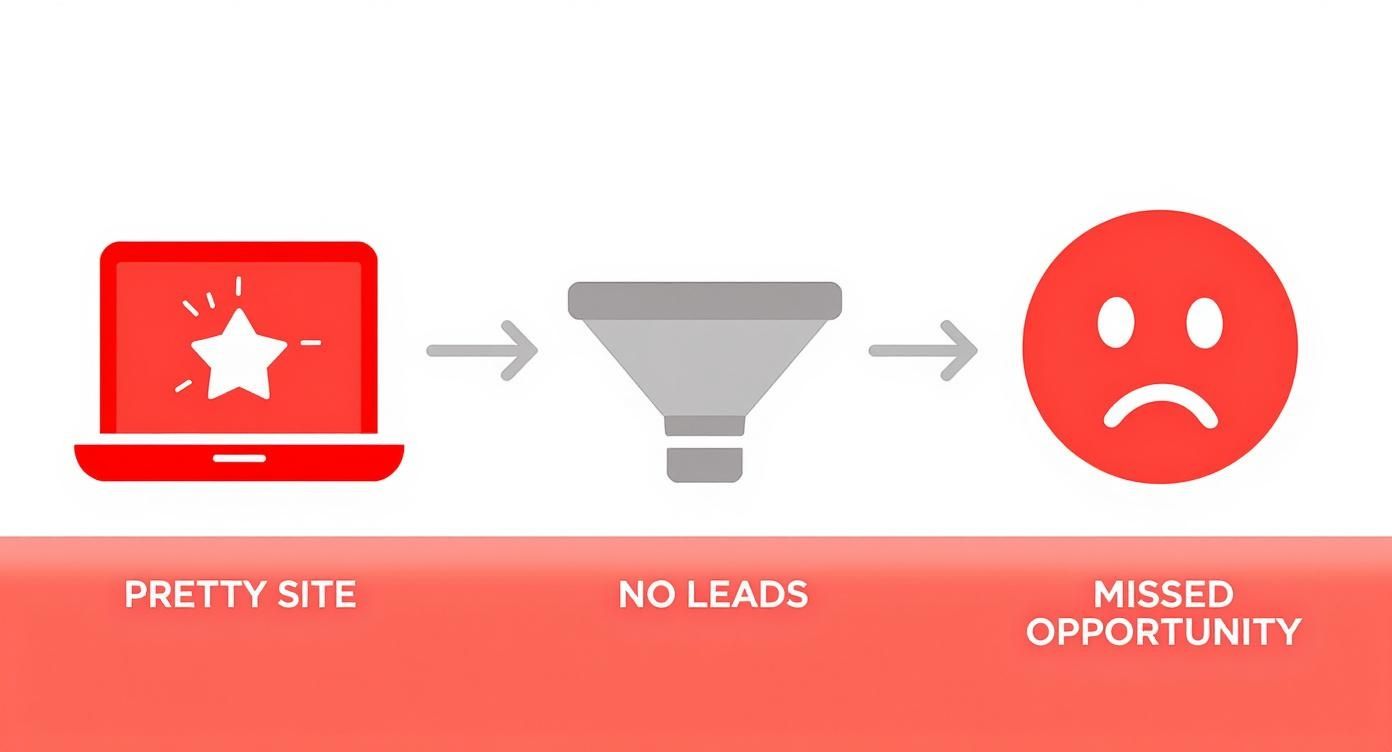 PRETTY SITE

NO LEADS

MISSED OPPORTUNITY