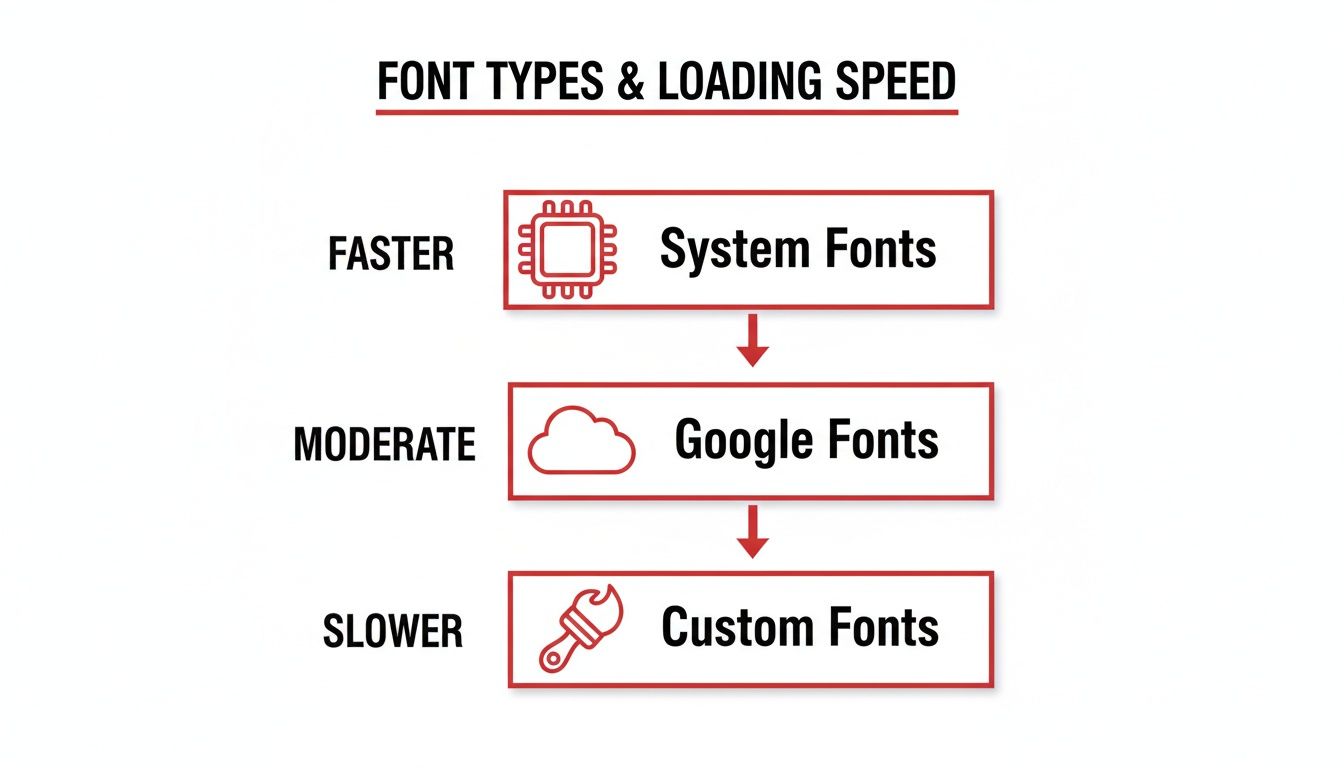 FONT TYPES & LOADING SPEED

FASTER

System Fonts

MODERATE

Google Fonts

SLOWER

Custom Fonts