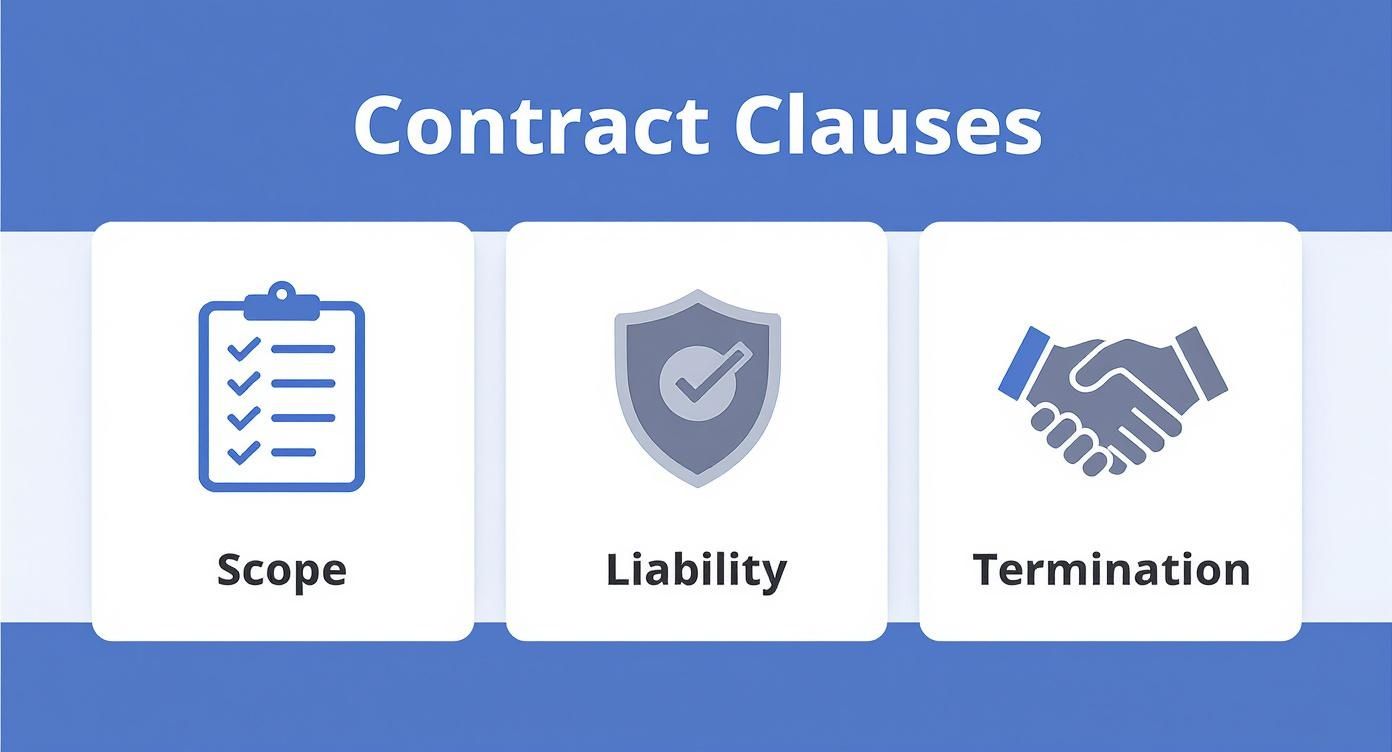 Contract Clauses

Scope

Liability

Termination