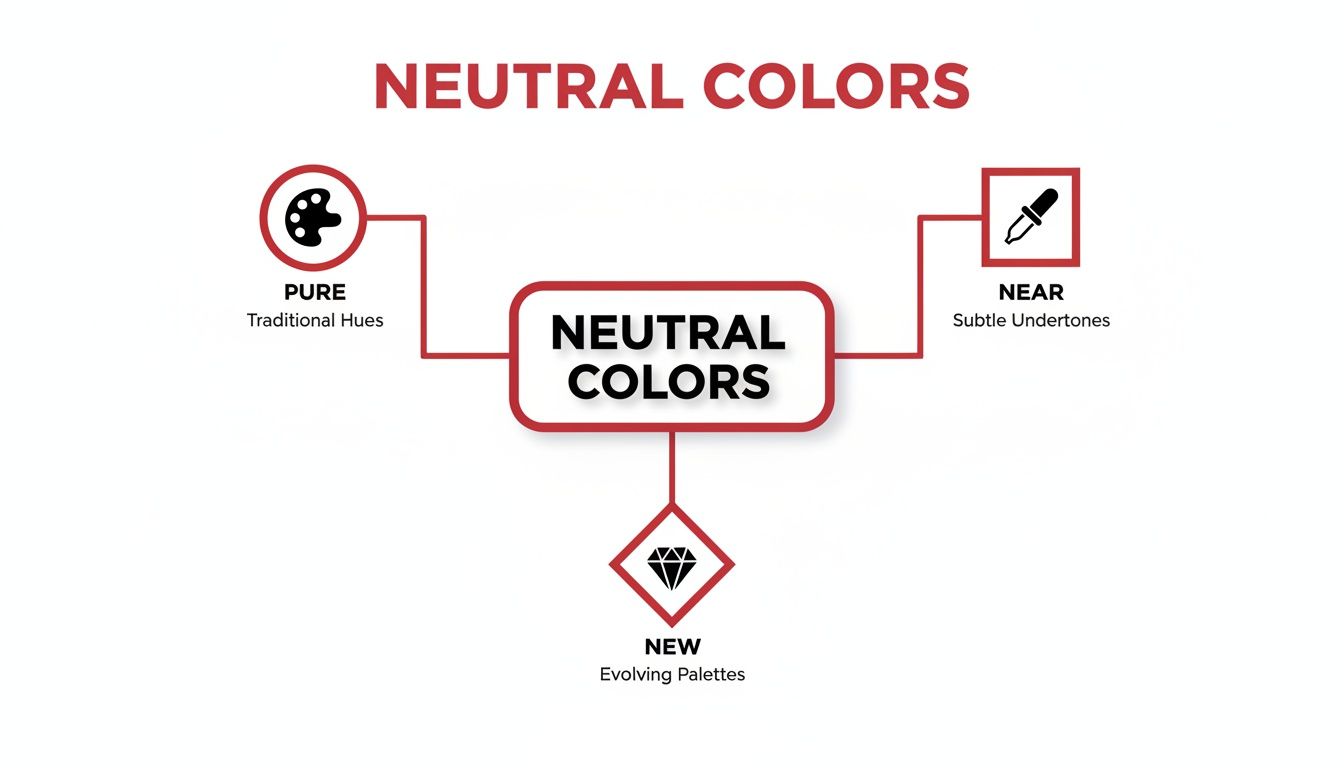 NEUTRAL COLORS

PURE
Traditional Hues

NEUTRAL COLORS

NEAR
Subtle Undertones

NEW
Evolving Palettes