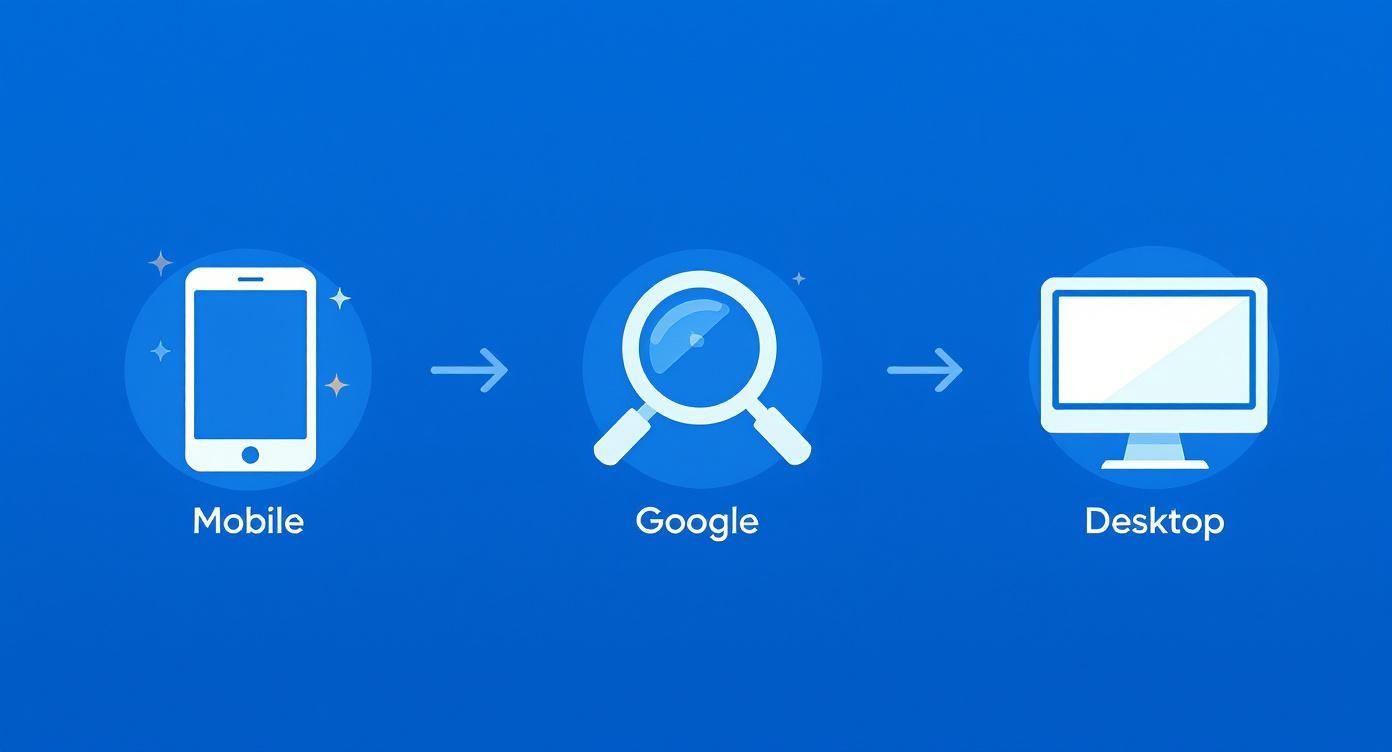 Mobile

Google

Desktop