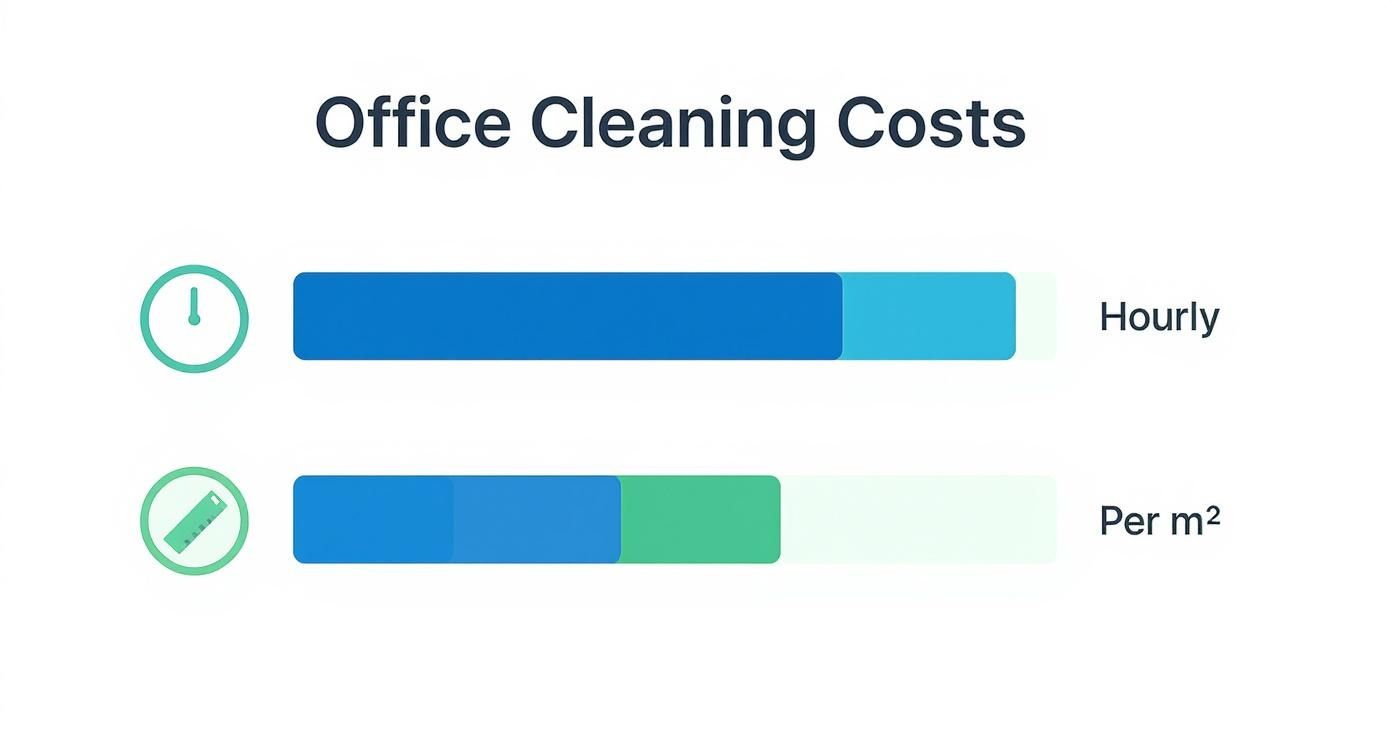 Office Cleaning Costs

Hourly

Per m²