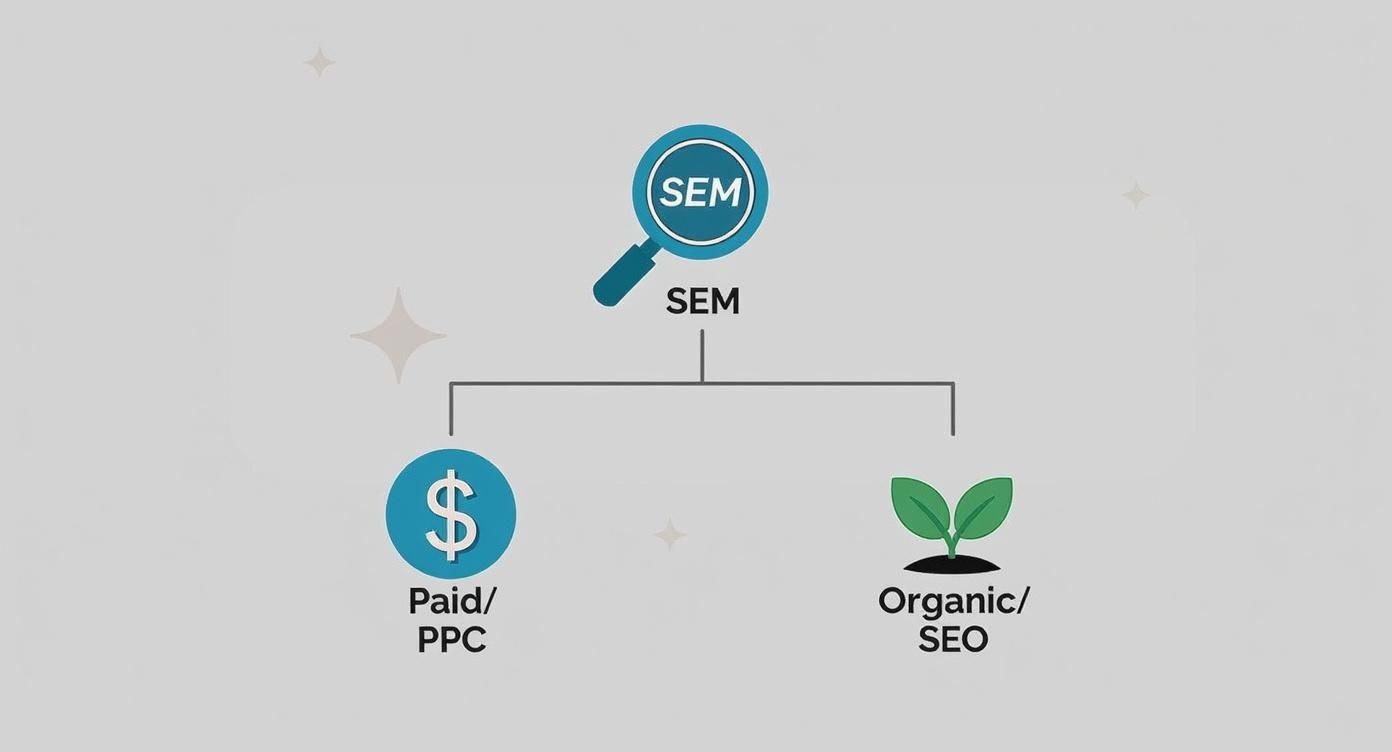 SEM

SEM

$

Paid/
PPC

Organic/
SEO