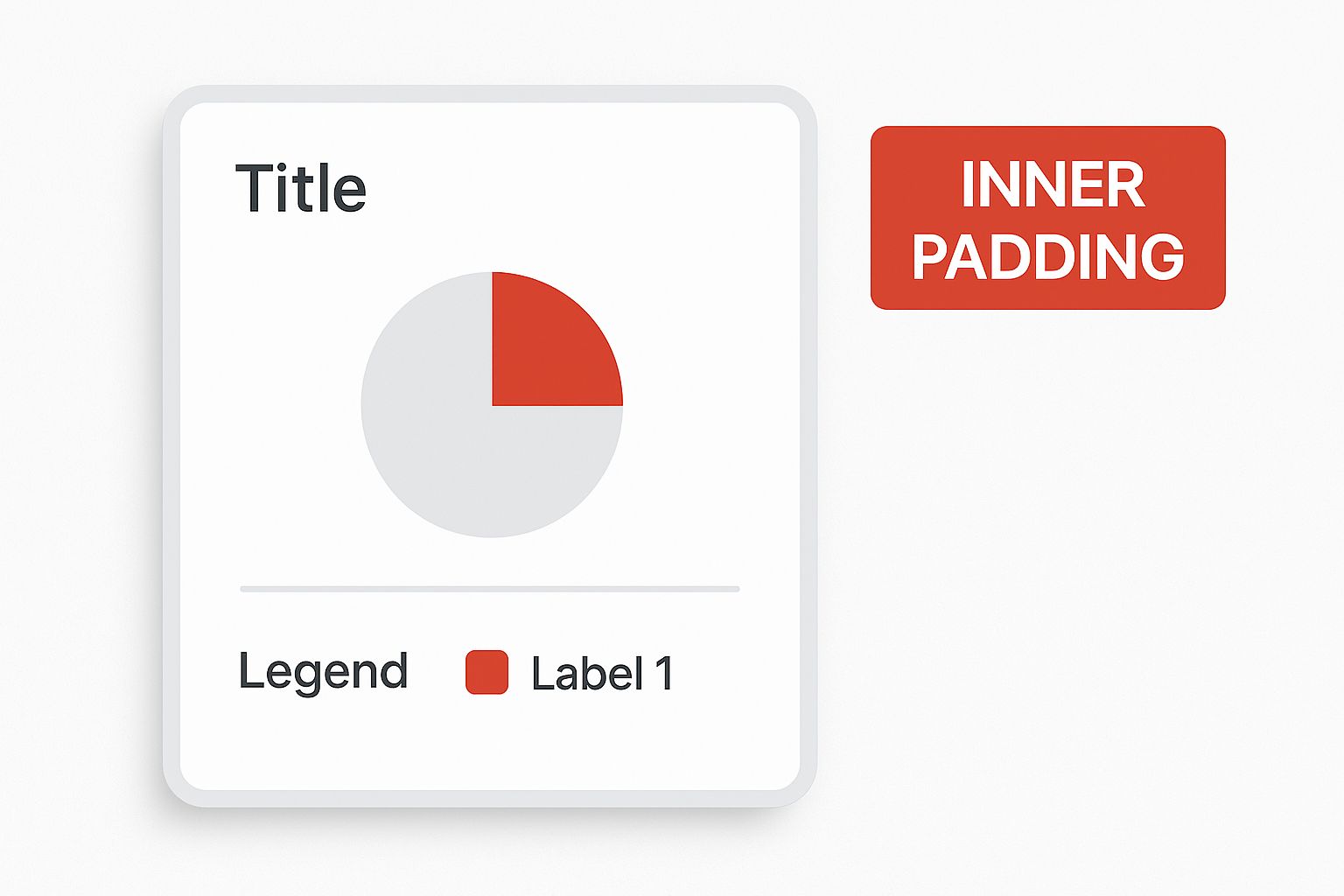 Title

Legend Label 1

INNER PADDING