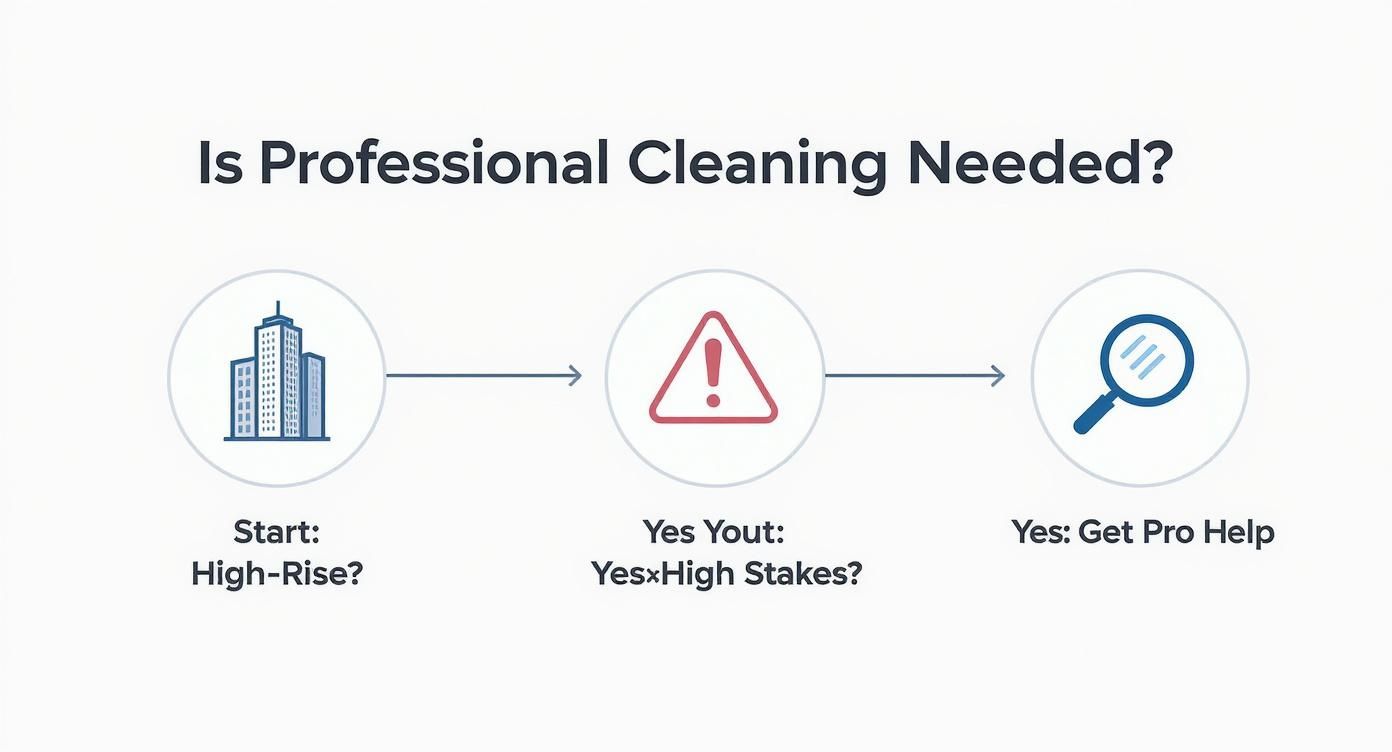 Is Professional Cleaning Needed?

Start:
High-Rise?

Yes Yout:
Yes×High Stakes?

Yes: Get Pro Help