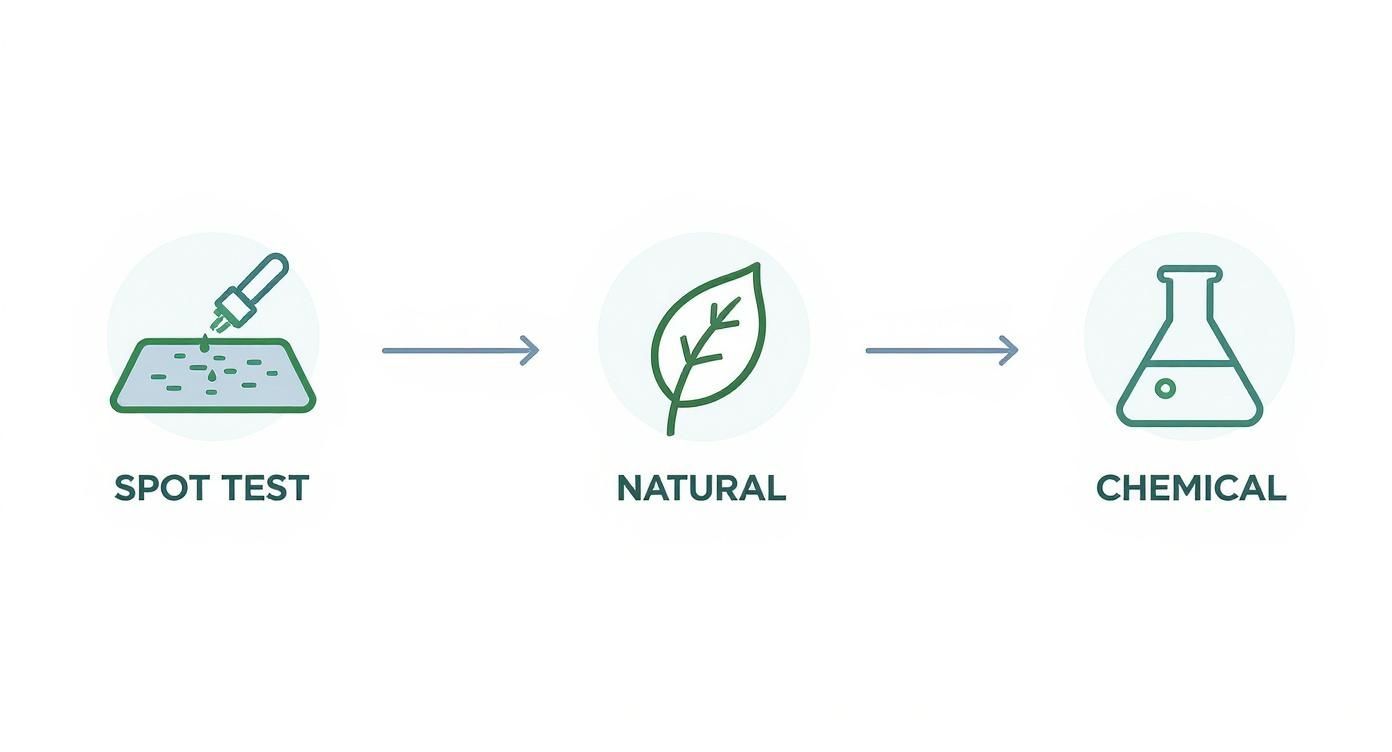 SPOT TEST

NATURAL

CHEMICAL