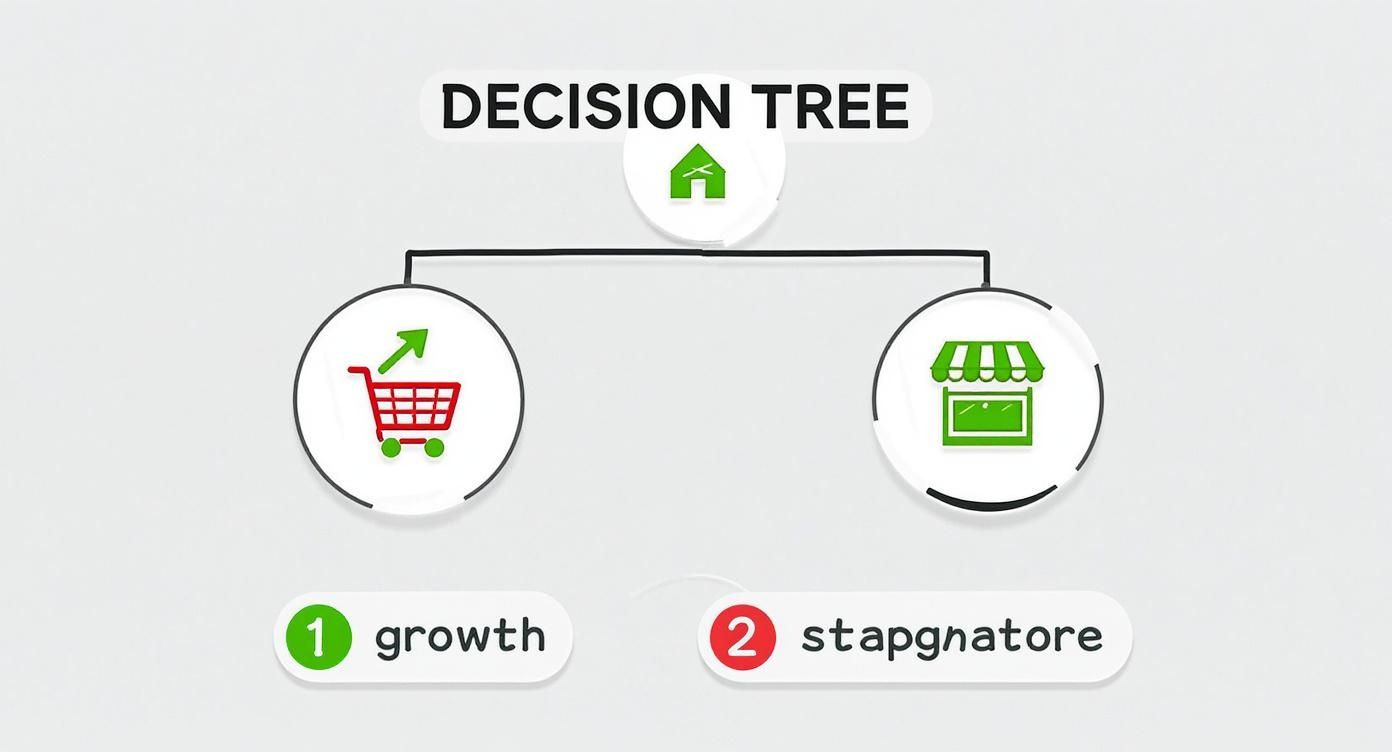 DECISION TREE

1 growth

2 stapgnatore